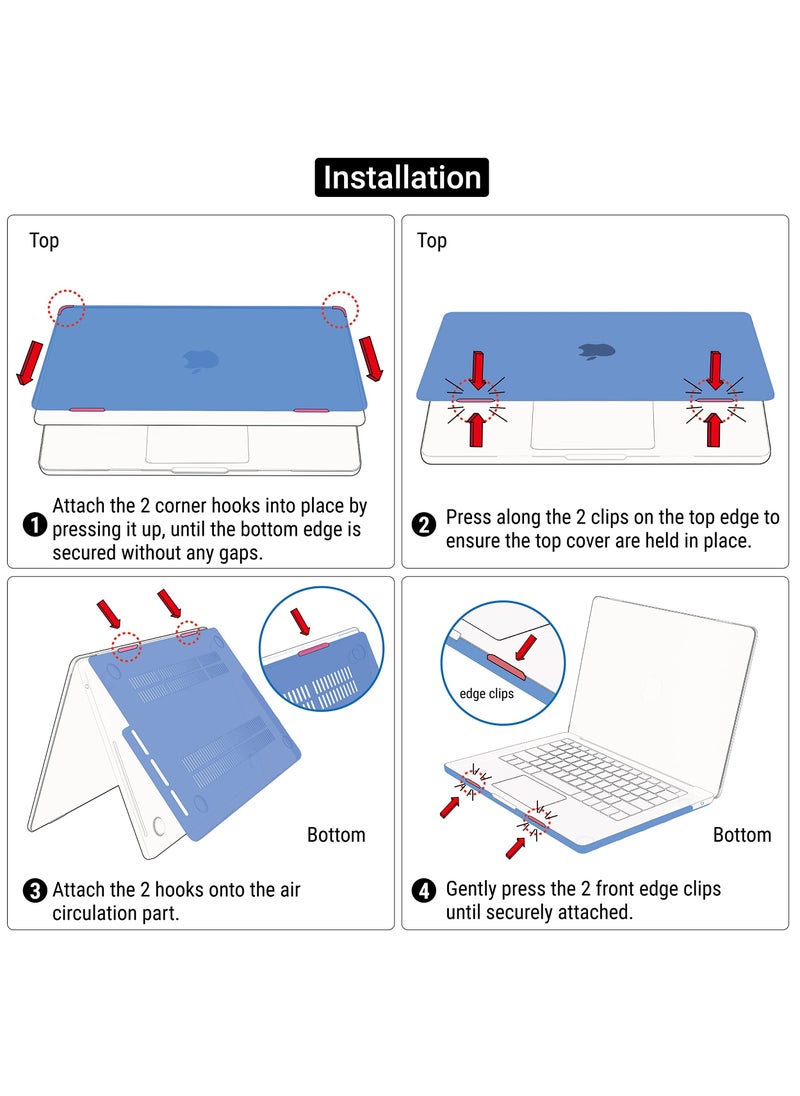 Installation

Top

1 Attach the 2 corner hooks into place by pressing it up, until the bottom edge is secured without any gaps.

Top

2 Press along the 2 clips on the top edge to ensure the top cover are held in place.

Bottom

3 Attach the 2 hooks onto the air circulation part.

edge clips

Bottom

4 Gently press the 2 front edge clips until securely attached.