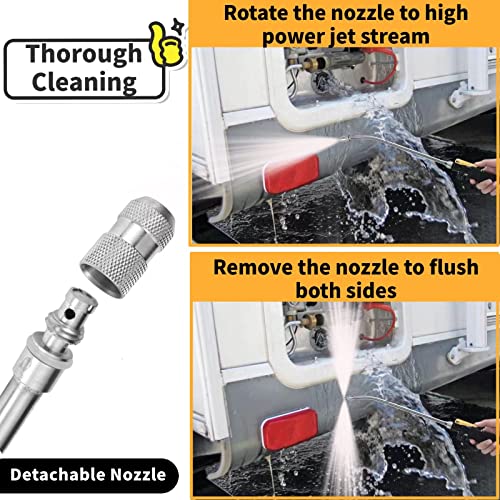 Thorough Cleaning

Detachable Nozzle

Rotate the nozzle to high power jet stream

Remove the nozzle to flush both sides