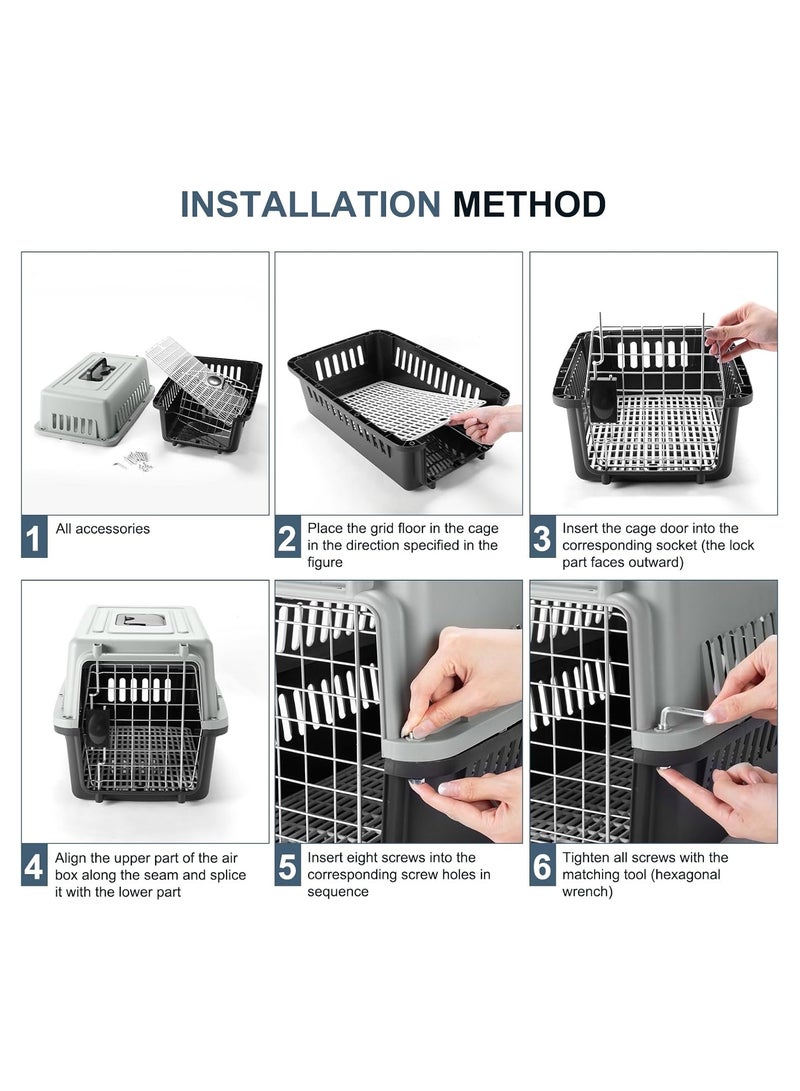 INSTALLATION METHOD

1 All accessories

2 Place the grid floor in the cage in the direction specified in the figure

3 Insert the cage door into the corresponding socket (the lock part faces outward)

4 Align the upper part of the air box along the seam and splice it with the lower part

5 Insert eight screws into the corresponding screw holes in sequence

6 Tighten all screws with the matching tool (hexagonal wrench)