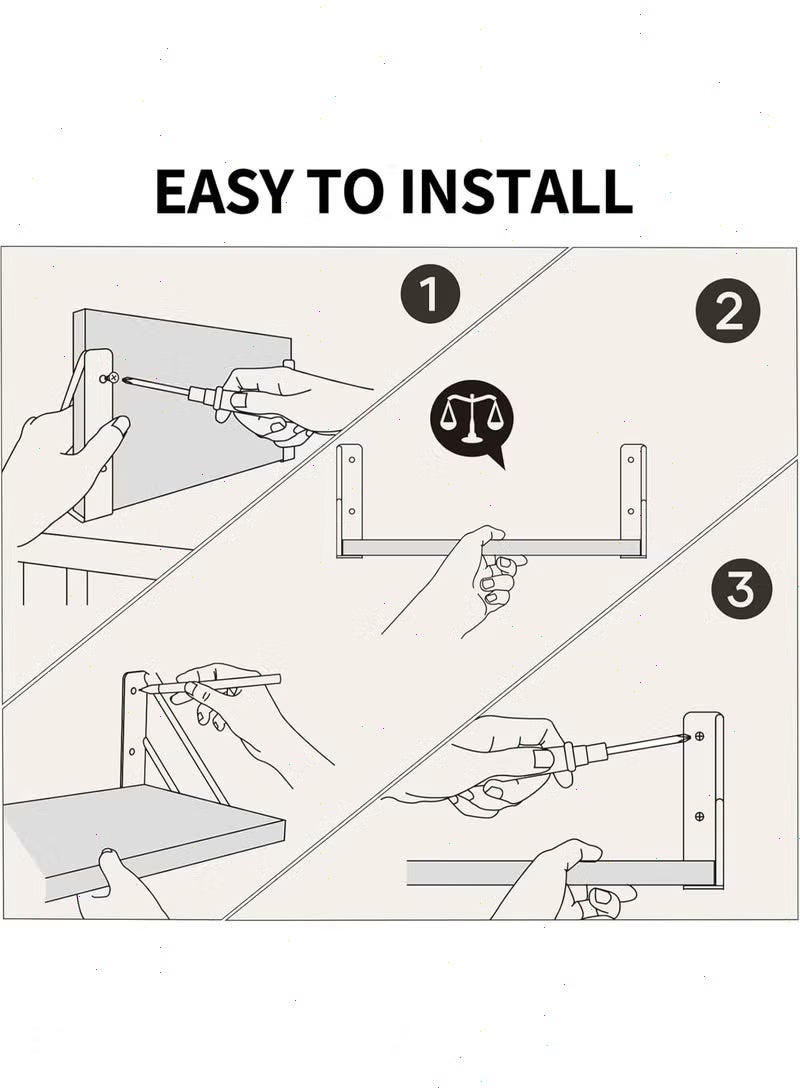 EASY TO INSTALL

1

2

3