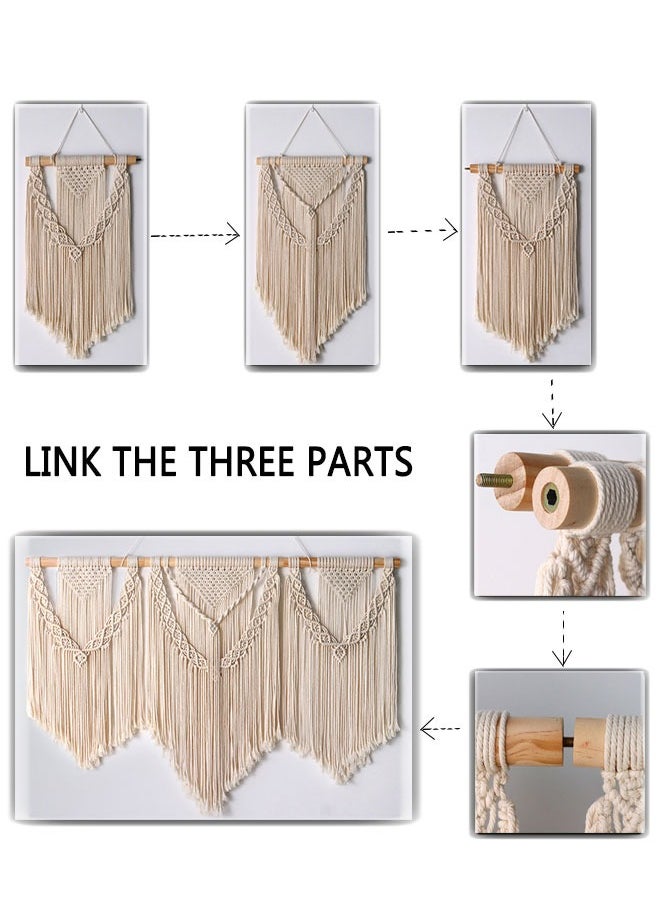 LINK THE THREE PARTS