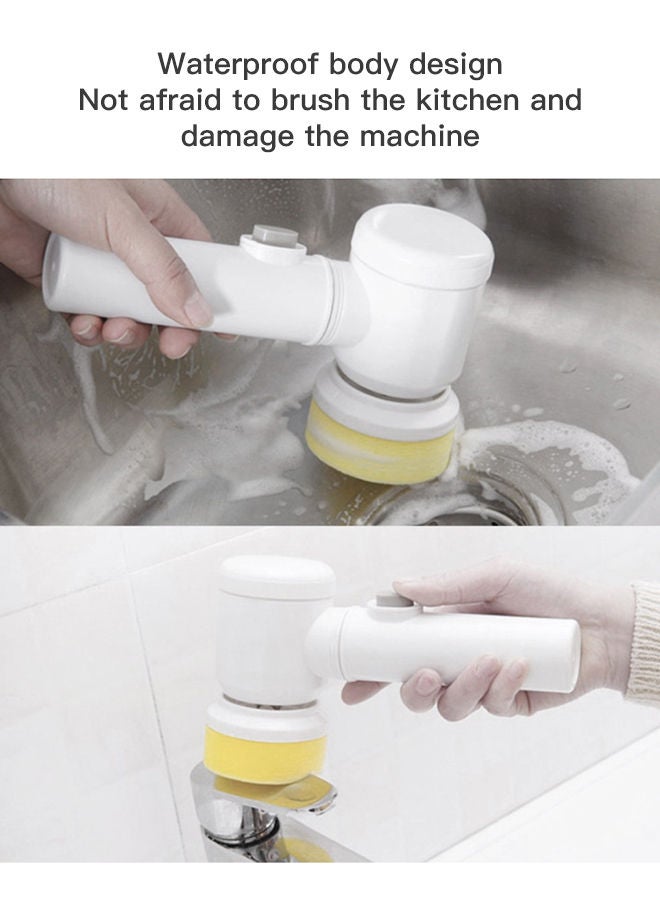 Waterproof body design
Not afraid to brush the kitchen and damage the machine