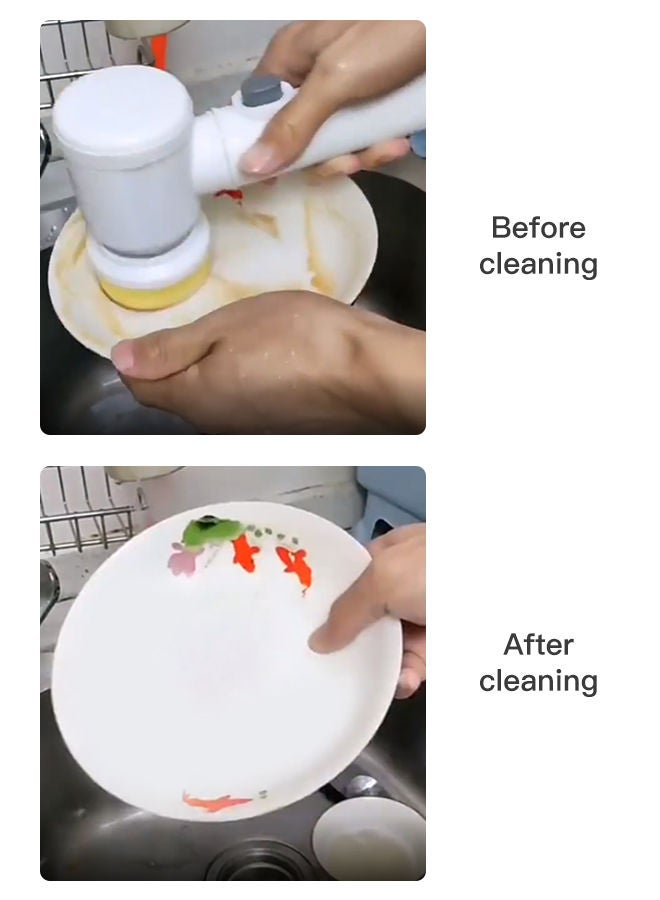 Before cleaning

After cleaning