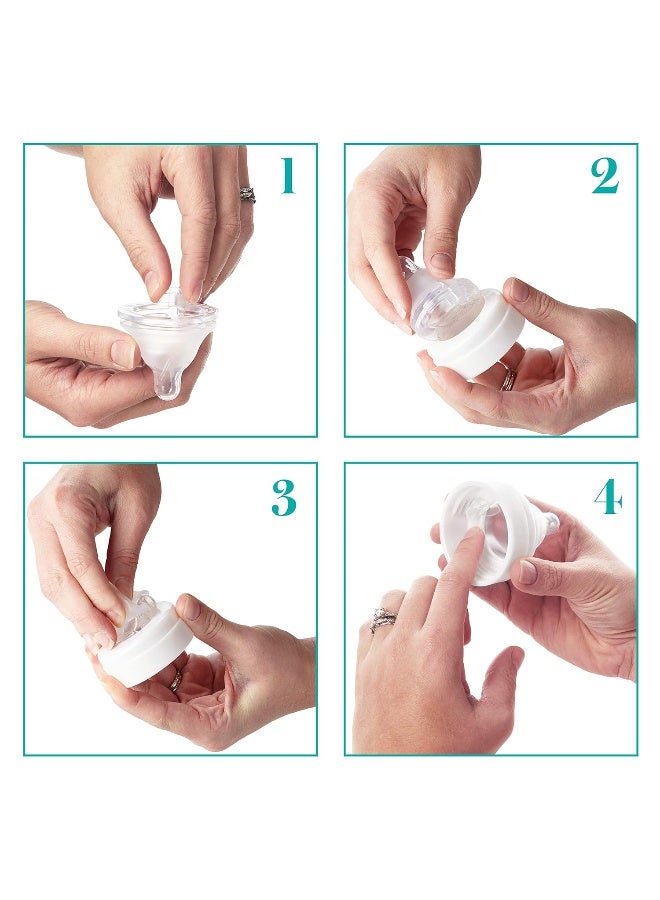 1

2

3

4