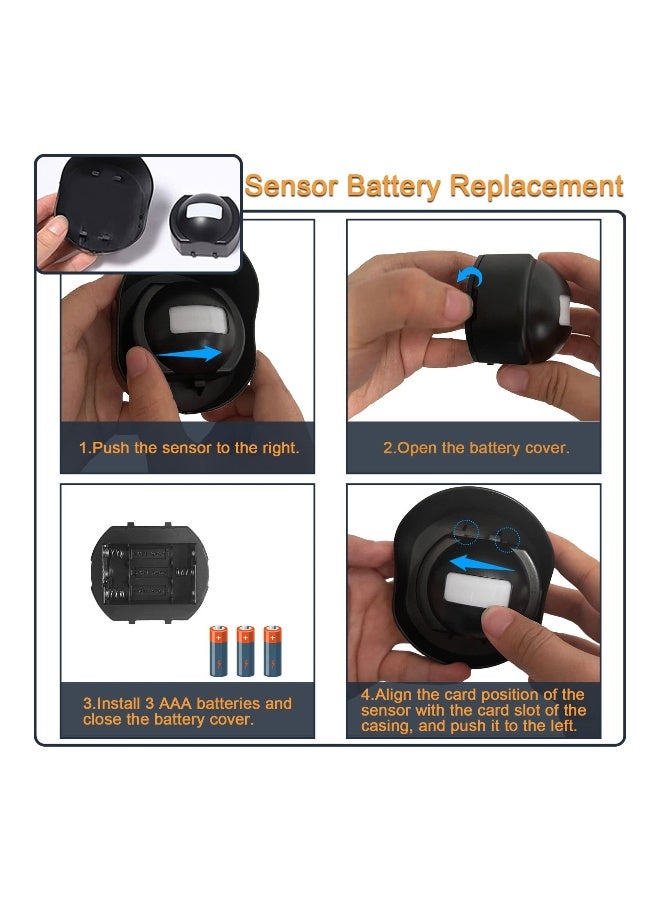 Sensor Battery Replacement

1.Push the sensor to the right.

2.Open the battery cover.

3.Install 3 AAA batteries and close the battery cover.

4.Align the card position of the sensor with the card slot of the casing, and push it to the left.