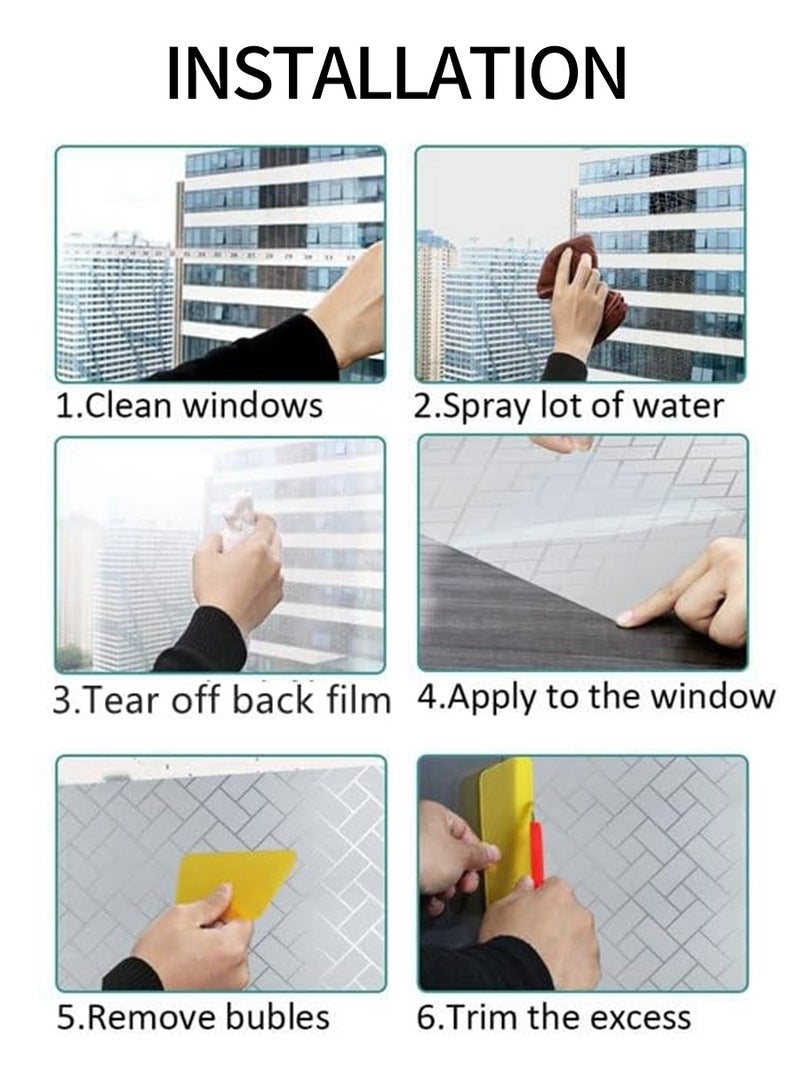 INSTALLATION

1.Clean windows

2.Spray lot of water

3.Tear off back film

4.Apply to the window

5.Remove bubles

6.Trim the excess