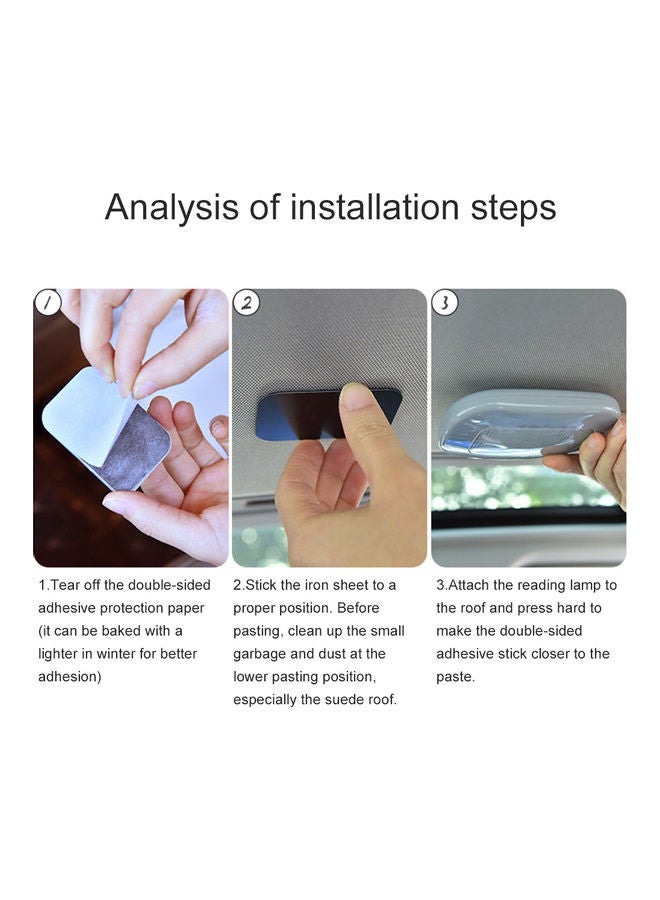 Analysis of installation steps

1

2

3

1.Tear off the double-sided adhesive protection paper (it can be baked with a lighter in winter for better adhesion)

2.Stick the iron sheet to a proper position. Before pasting, clean up the small garbage and dust at the lower pasting position, especially the suede roof.

3.Attach the reading lamp to the roof and press hard to make the double-sided adhesive stick closer to the paste.