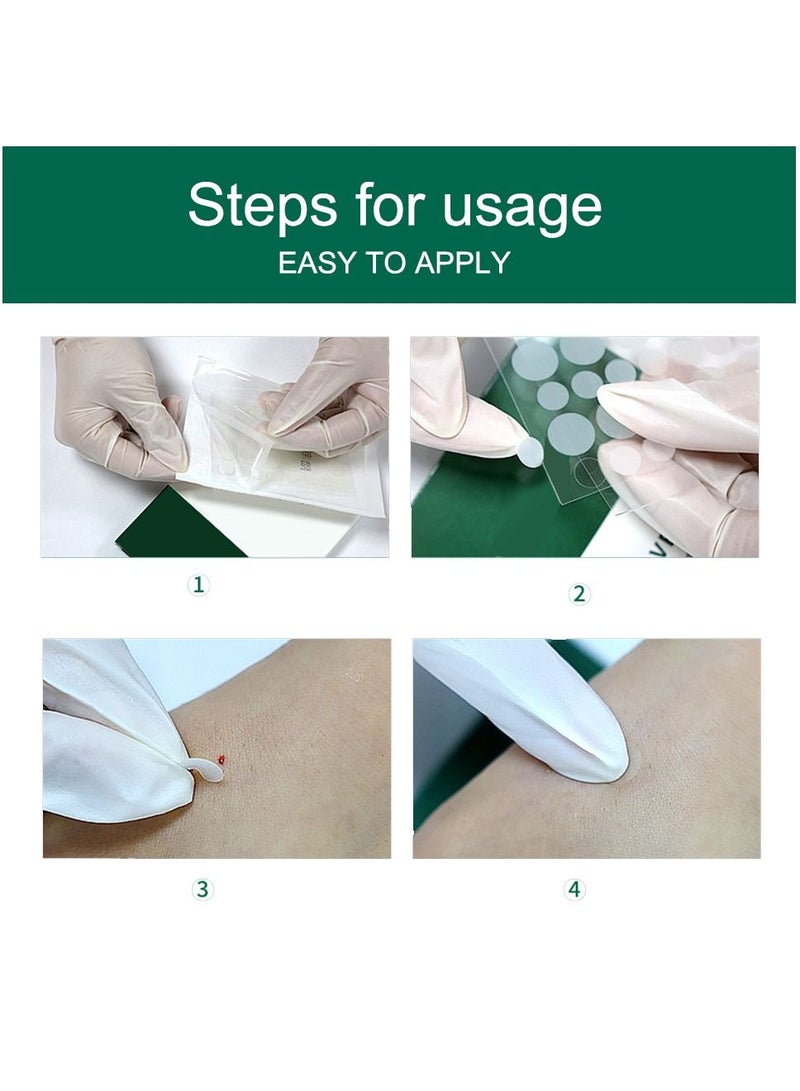 Steps for usage
EASY TO APPLY

①

②

③

④