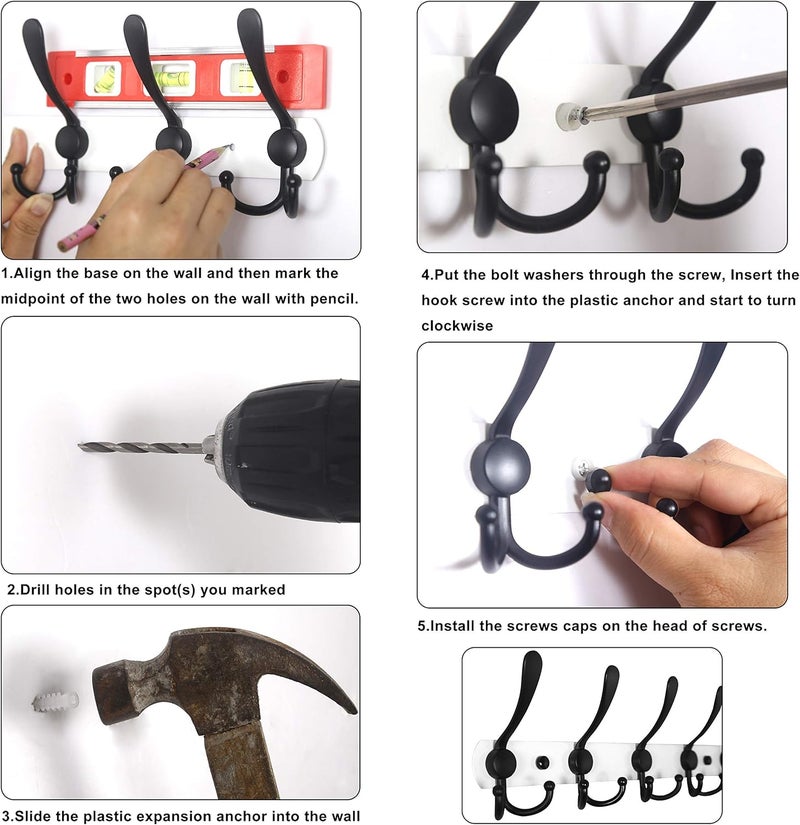 1.Align the base on the wall and then mark the midpoint of the two holes on the wall with pencil.

2.Drill holes in the spot(s) you marked

3.Slide the plastic expansion anchor into the wall

4.Put the bolt washers through the screw, Insert the hook screw into the plastic anchor and start to turn clockwise

5.Install the screws caps on the head of screws.