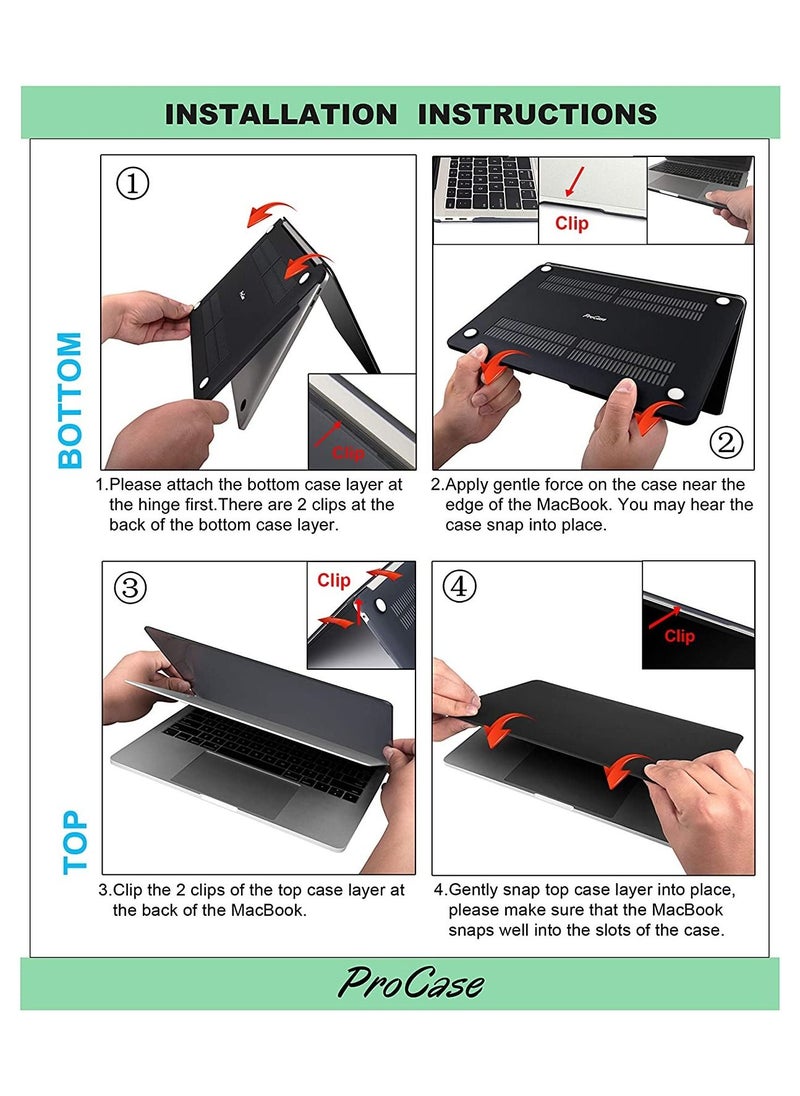 INSTALLATION INSTRUCTIONS

BOTTOM

①

Clip

1.Please attach the bottom case layer at the hinge first.There are 2 clips at the back of the bottom case layer.

Clip

ProCase

②

2.Apply gentle force on the case near the edge of the MacBook. You may hear the case snap into place.

TOP

③

Clip

3.Clip the 2 clips of the top case layer at the back of the MacBook.

④

Clip

4.Gently snap top case layer into place, please make sure that the MacBook snaps well into the slots of the case.

ProCase