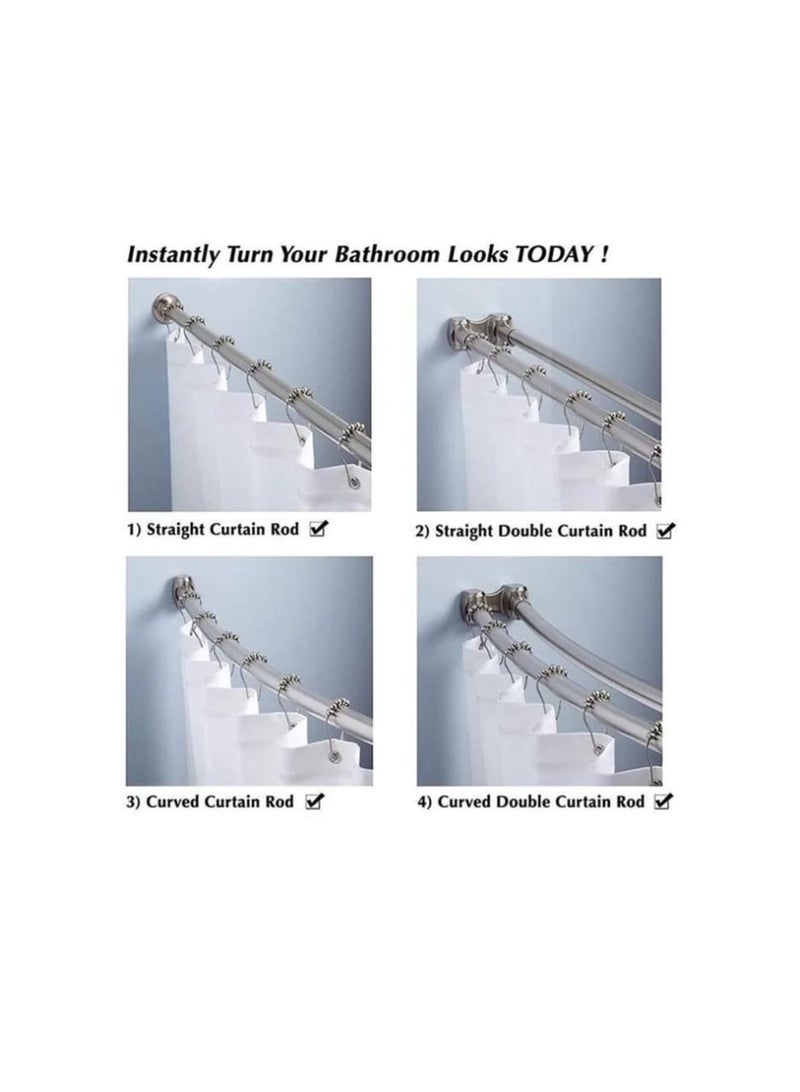 Instantly Turn Your Bathroom Looks TODAY !

1) Straight Curtain Rod ☑

2) Straight Double Curtain Rod ☑

3) Curved Curtain Rod ☑

4) Curved Double Curtain Rod ☑