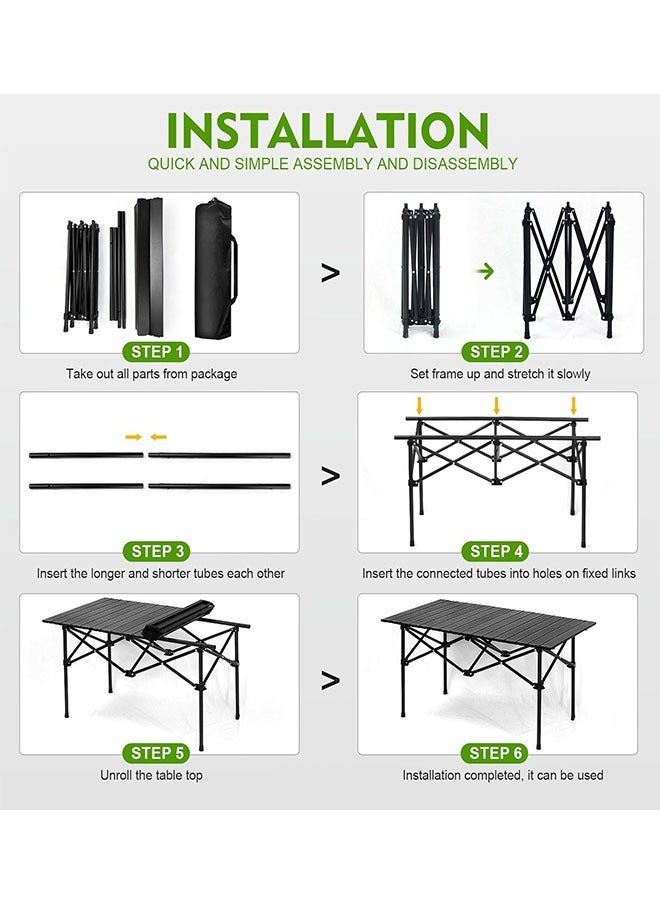 INSTALLATION

QUICK AND SIMPLE ASSEMBLY AND DISASSEMBLY

STEP 1

Take out all parts from package

>

STEP 2

Set frame up and stretch it slowly

STEP 3

Insert the longer and shorter tubes each other

>

STEP 4

Insert the connected tubes into holes on fixed links

STEP 5

Unroll the table top

>

STEP 6

Installation completed, it can be used