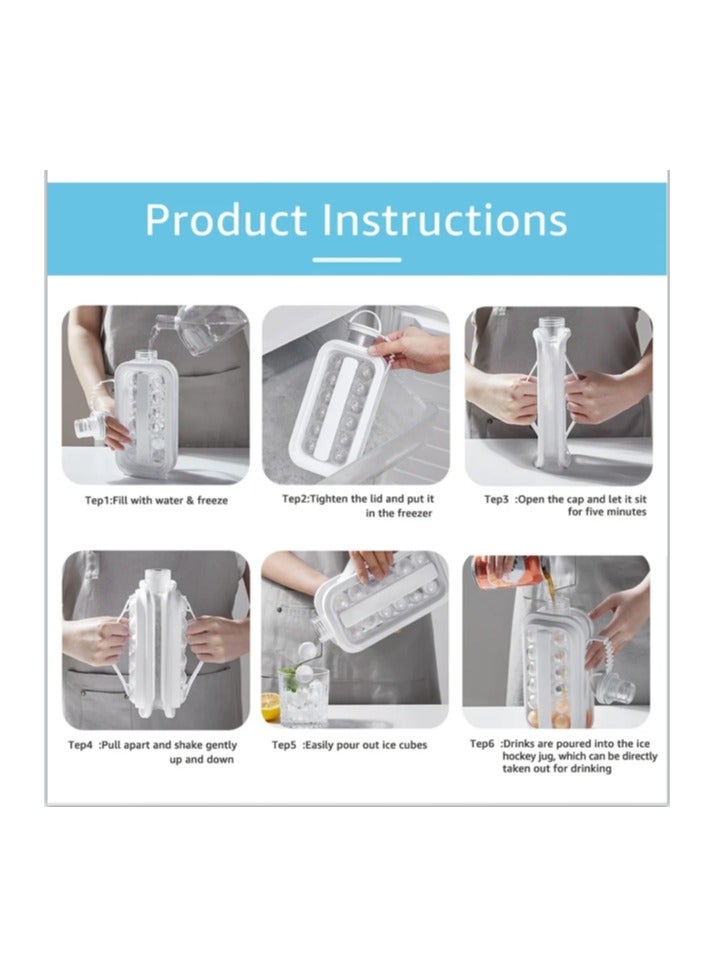 Product Instructions

Tep1:Fill with water & freeze

Tep2:Tighten the lid and put it in the freezer

Tep3 :Open the cap and let it sit for five minutes

Tep4 :Pull apart and shake gently up and down

Tep5 :Easily pour out ice cubes

Tep6 :Drinks are poured into the ice hockey jug, which can be directly taken out for drinking