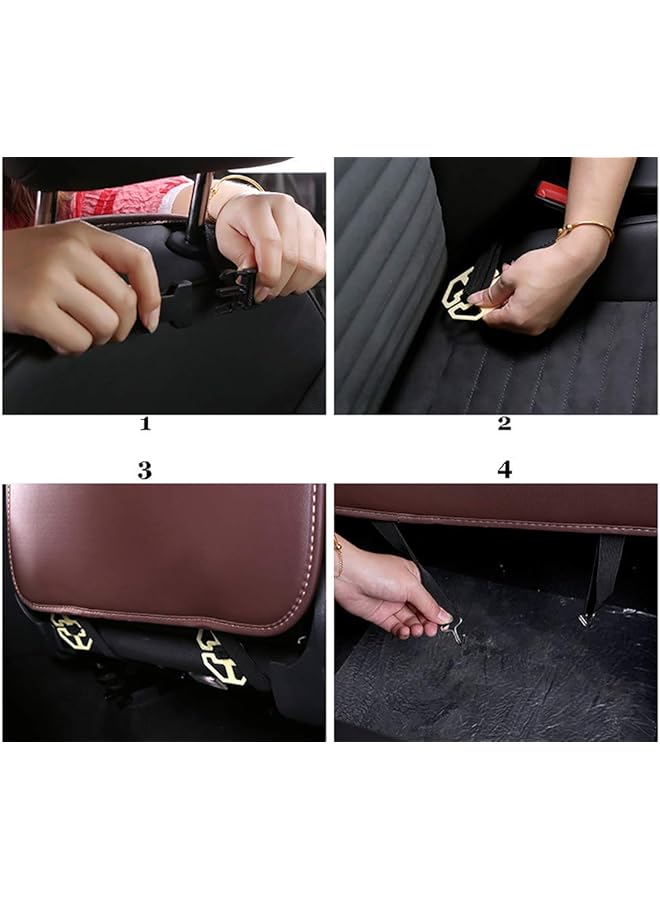 1

2

3

4