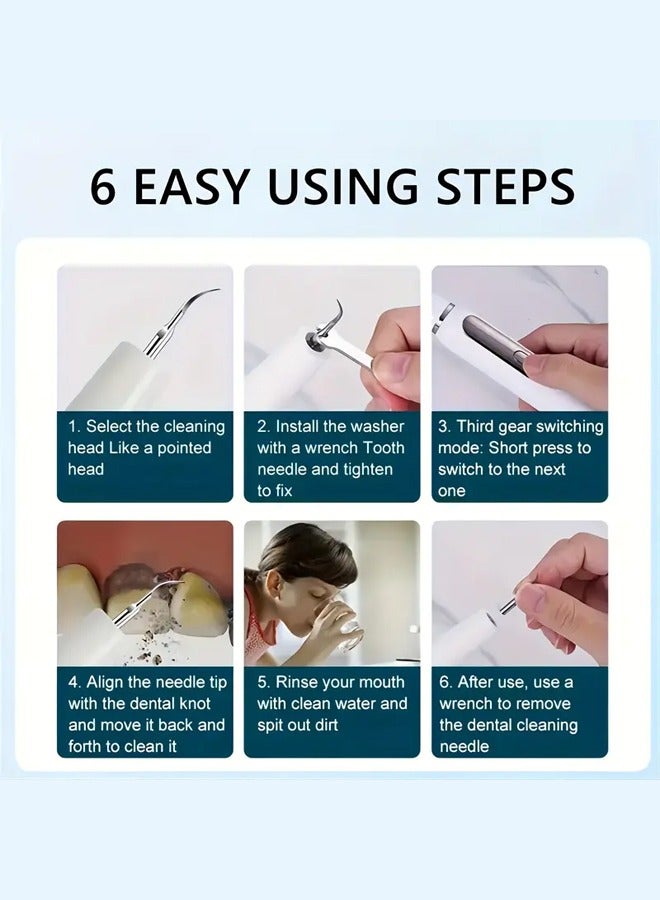 6 EASY USING STEPS

1. Select the cleaning head Like a pointed head

2. Install the washer with a wrench Tooth needle and tighten to fix

3. Third gear switching mode: Short press to switch to the next one

4. Align the needle tip with the dental knot and move it back and forth to clean it

5. Rinse your mouth with clean water and spit out dirt

6. After use, use a wrench to remove the dental cleaning needle