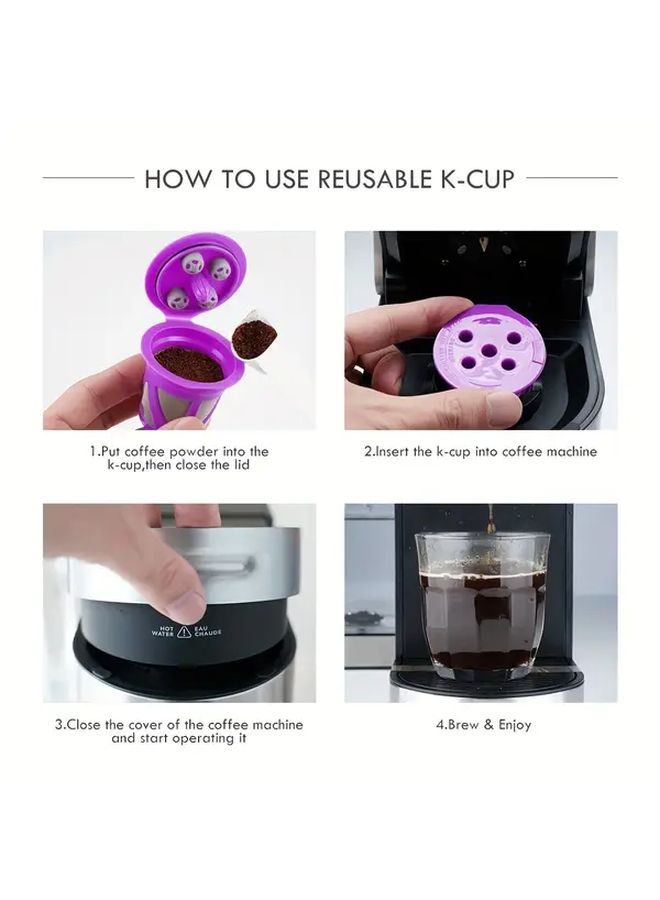 HOW TO USE REUSABLE K-CUP

1.Put coffee powder into the k-cup,then close the lid

2.Insert the k-cup into coffee machine

HOT WATER EAU CHAUDE

3.Close the cover of the coffee machine and start operating it

4.Brew & Enjoy