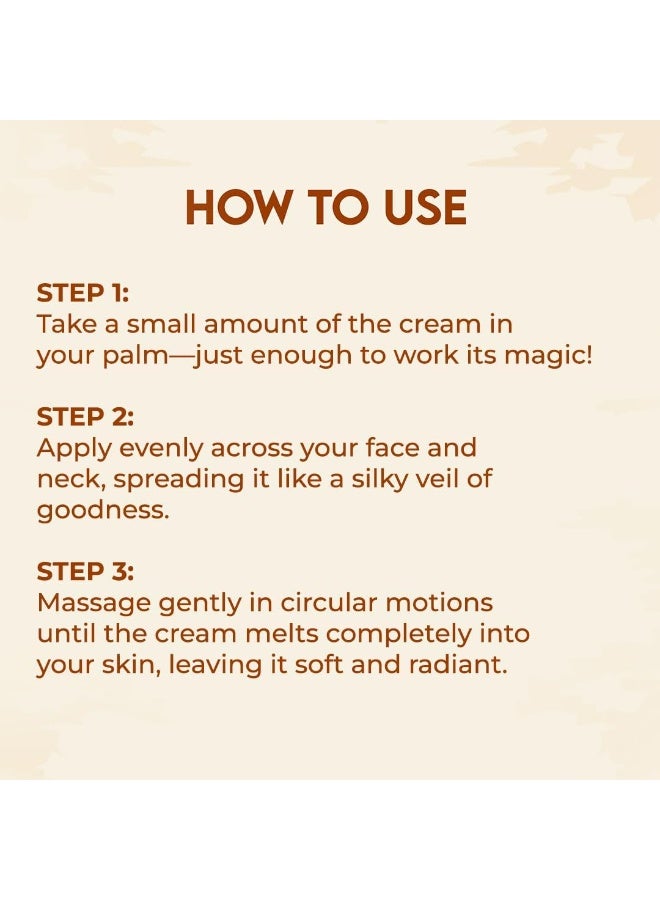 HOW TO USE

STEP 1:
Take a small amount of the cream in your palm—just enough to work its magic!

STEP 2:
Apply evenly across your face and neck, spreading it like a silky veil of goodness.

STEP 3:
Massage gently in circular motions until the cream melts completely into your skin, leaving it soft and radiant.