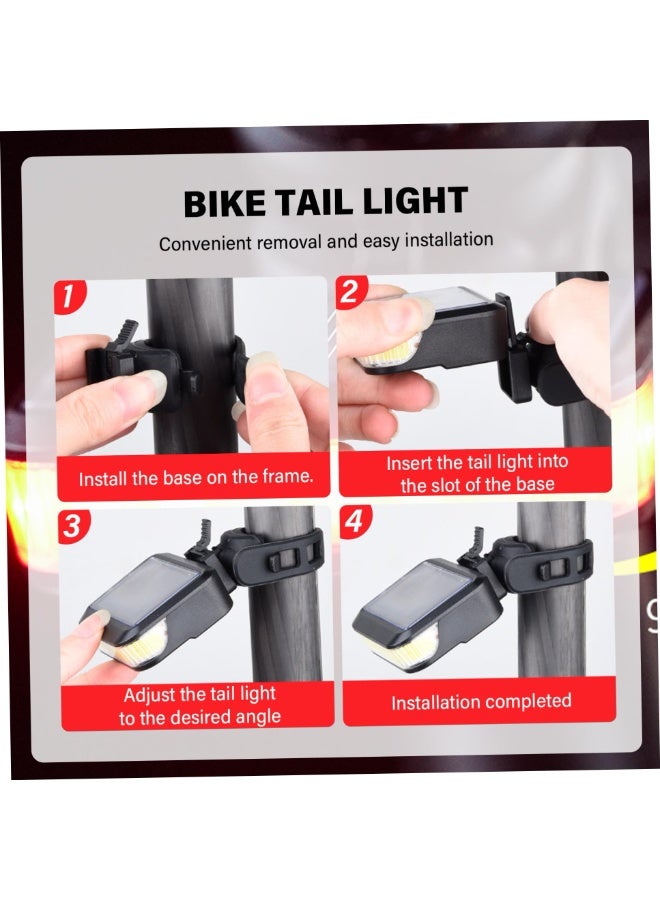 BIKE TAIL LIGHT

Convenient removal and easy installation

1

Install the base on the frame.

2

Insert the tail light into the slot of the base

3

Adjust the tail light to the desired angle

4

Installation completed