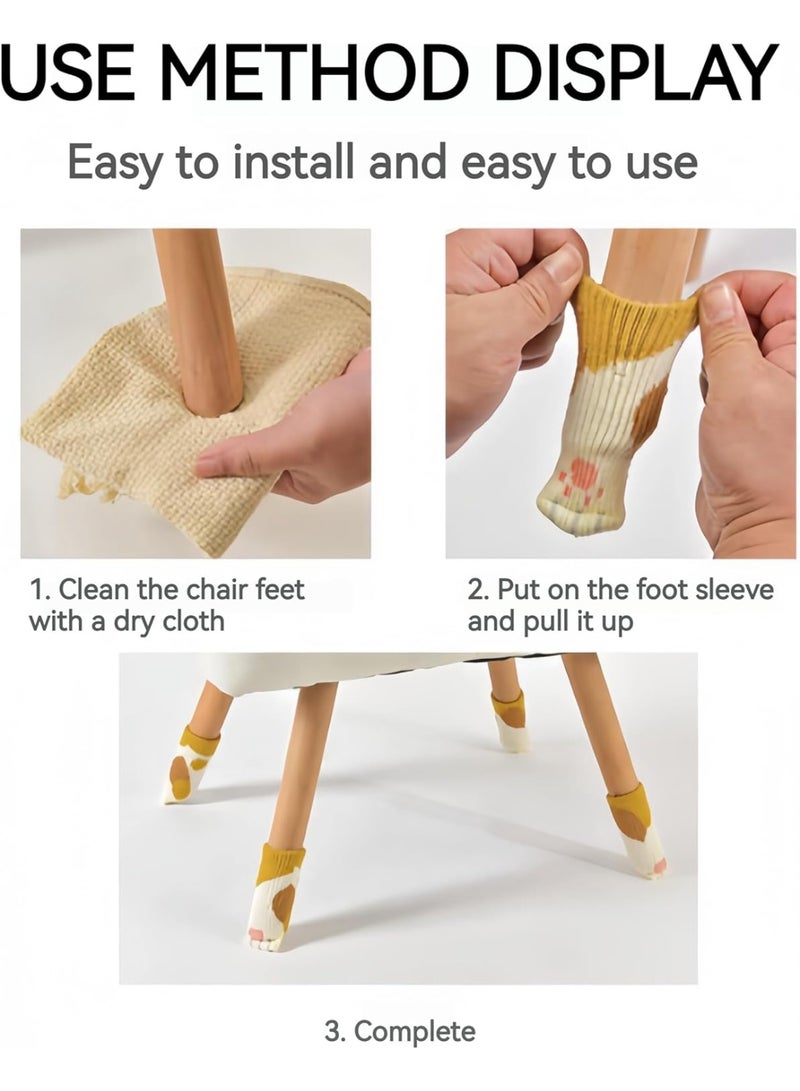 USE METHOD DISPLAY

Easy to install and easy to use

1. Clean the chair feet with a dry cloth

2. Put on the foot sleeve and pull it up

3. Complete