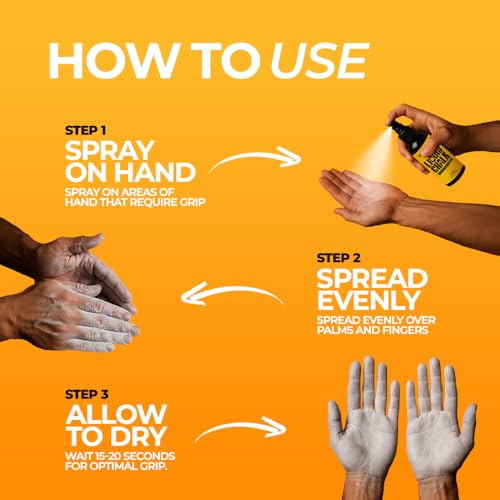 HOW TO USE

STEP 1
SPRAY ON HAND
SPRAY ON AREAS OF HAND THAT REQUIRE GRIP

LIQUID CHALK

STEP 2
SPREAD EVENLY
SPREAD EVENLY OVER PALMS AND FINGERS

STEP 3
ALLOW TO DRY
WAIT 15-20 SECONDS FOR OPTIMAL GRIP.