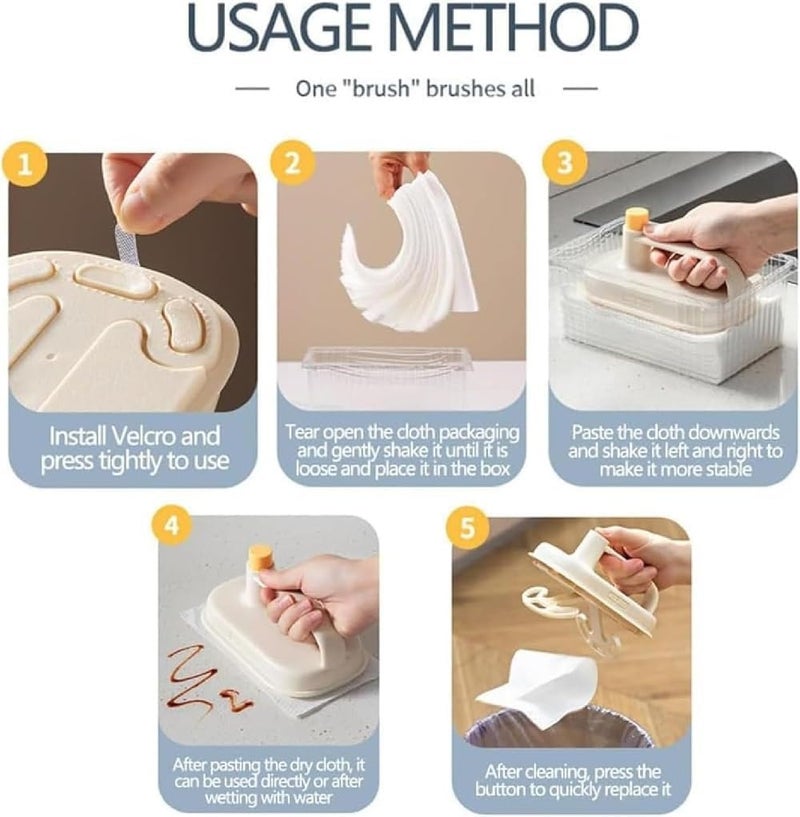 USAGE METHOD

— One "brush" brushes all —

1

Install Velcro and press tightly to use

2

Tear open the cloth packaging and gently shake it until it is loose and place it in the box

3

Paste the cloth downwards and shake it left and right to make it more stable

4

After pasting the dry cloth, it can be used directly or after wetting with water

5

After cleaning, press the button to quickly replace it