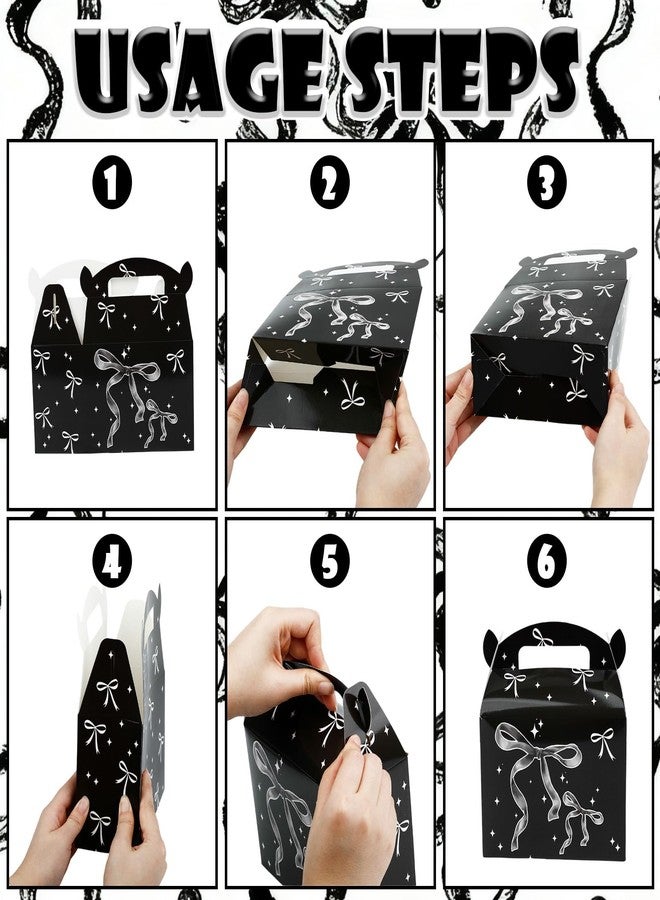 USAGE STEPS

1

2

3

4

5

6