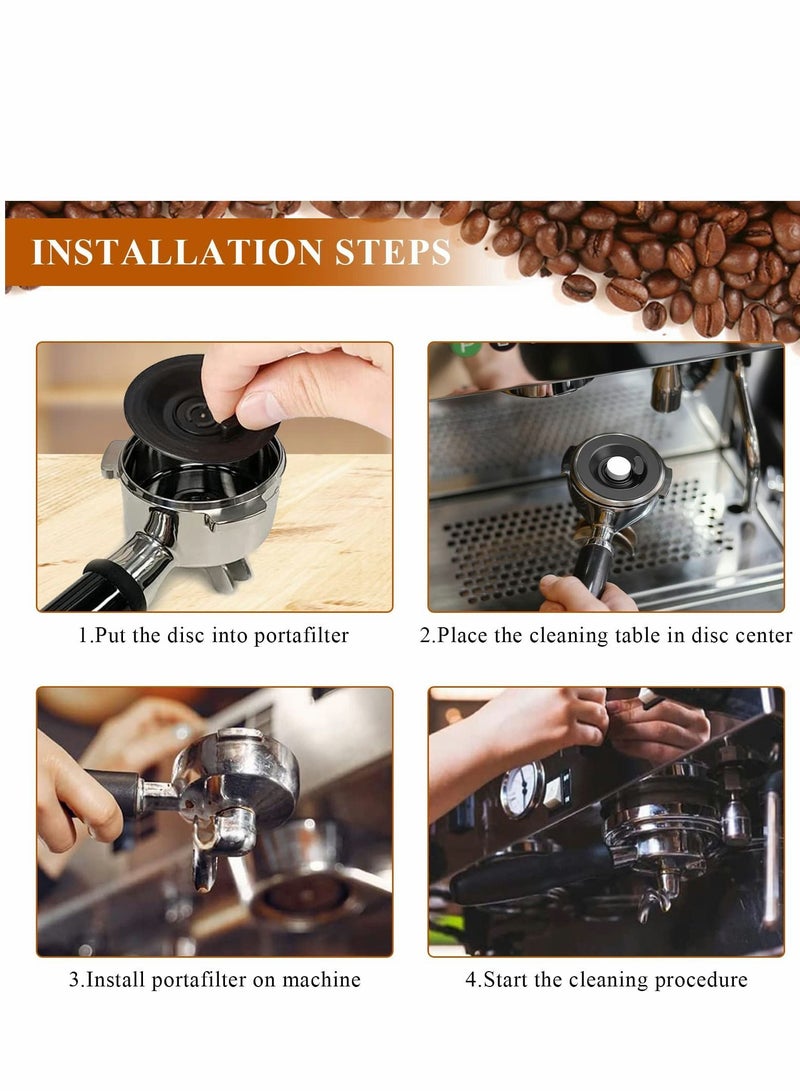 INSTALLATION STEPS

1.Put the disc into portafilter

2.Place the cleaning table in disc center

3.Install portafilter on machine

4.Start the cleaning procedure