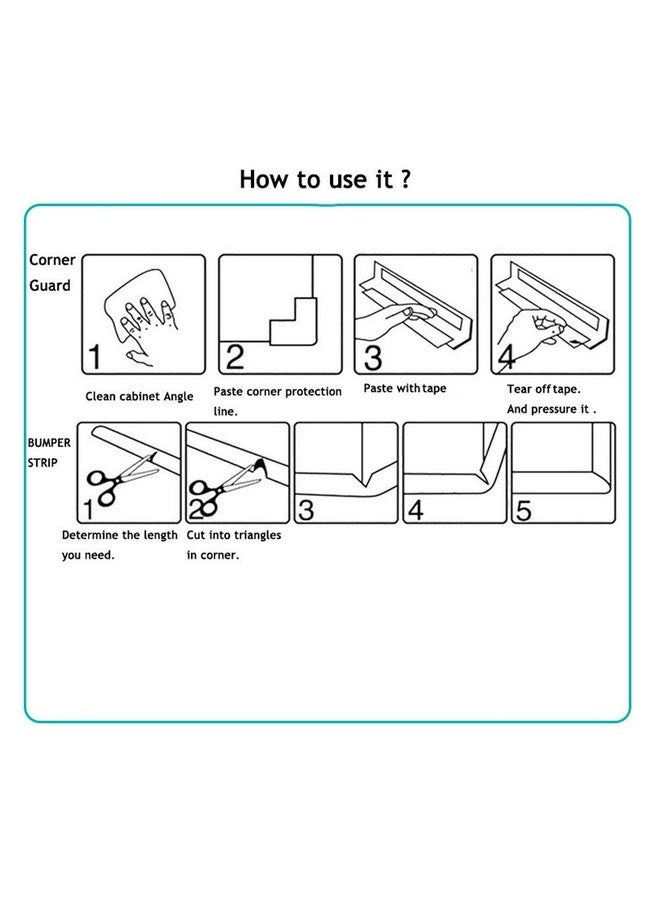 How to use it ?

Corner Guard

1

Clean cabinet Angle

2

Paste corner protection line.

3

Paste with tape

4

Tear off tape. And pressure it .

BUMPER STRIP

1

Determine the length you need.

2

Cut into triangles in corner.

3

4

5