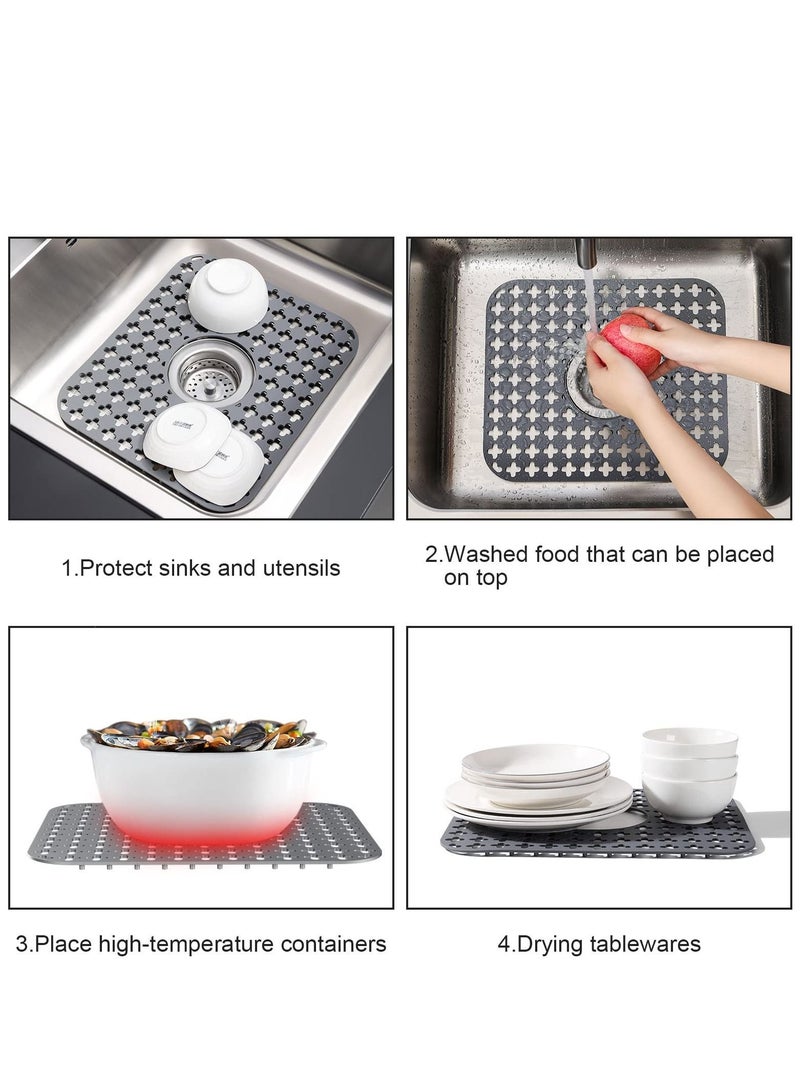 1.Protect sinks and utensils

2.Washed food that can be placed on top

3.Place high-temperature containers

4.Drying tablewares