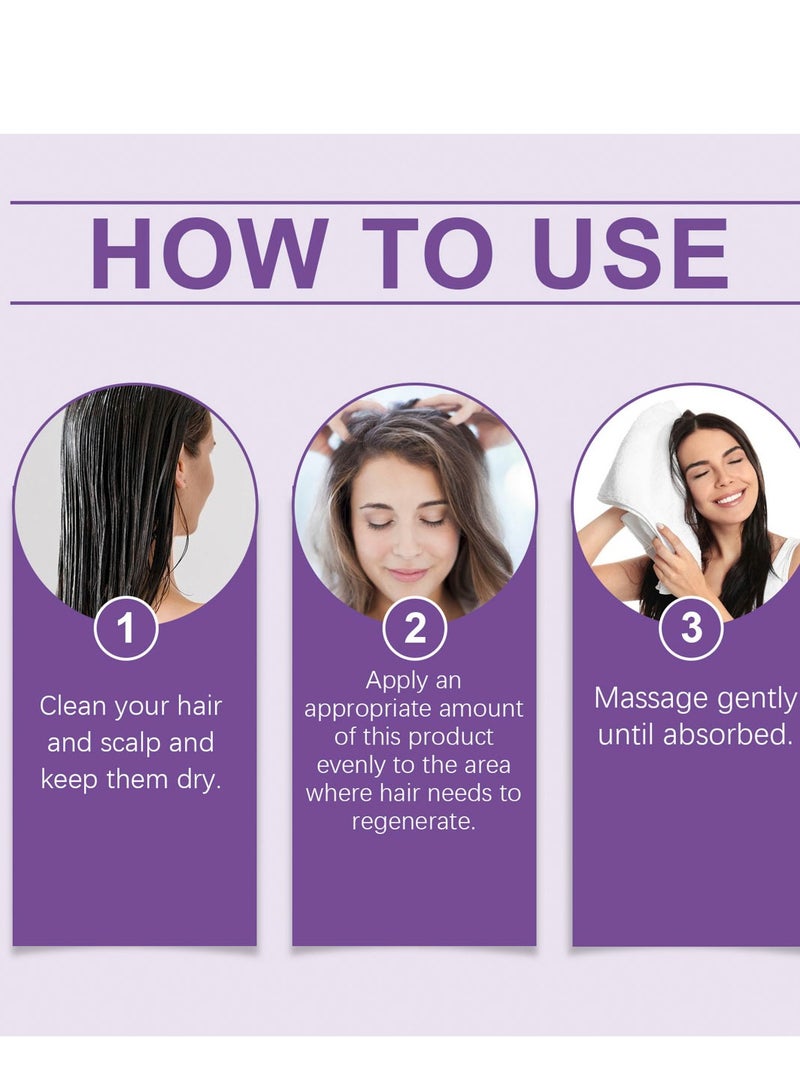 HOW TO USE

1

Clean your hair and scalp and keep them dry.

2

Apply an appropriate amount of this product evenly to the area where hair needs to regenerate.

3

Massage gently until absorbed.