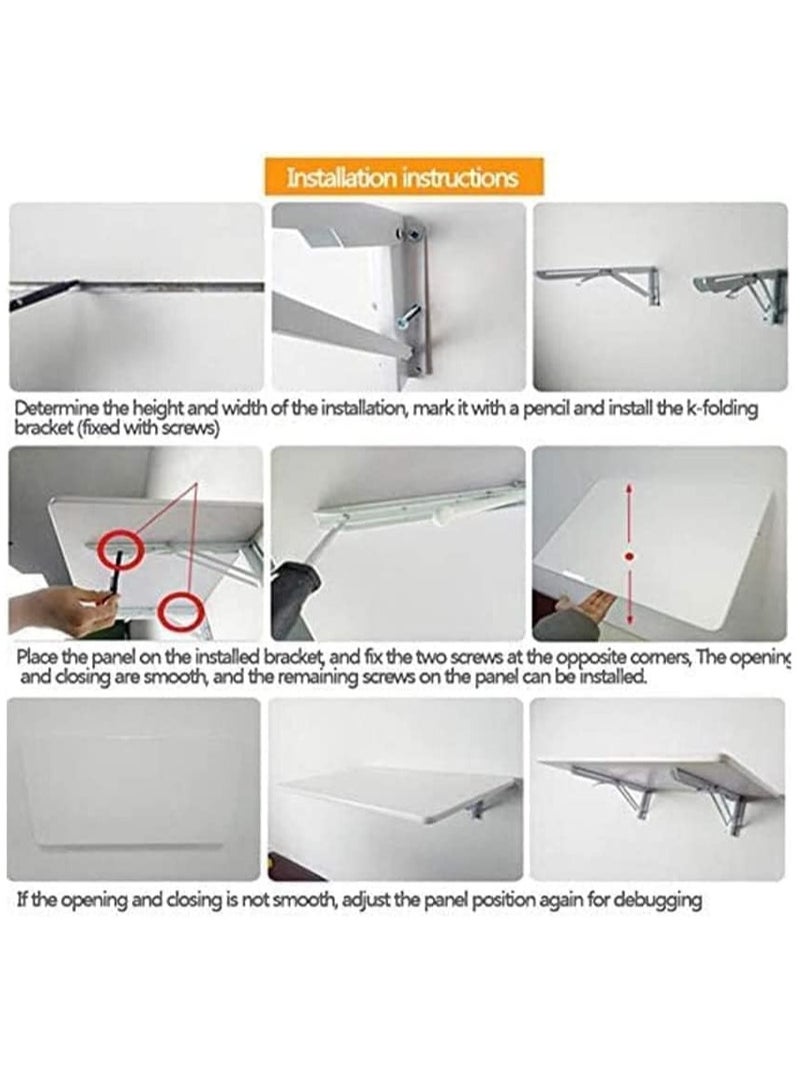 Installation instructions

Determine the height and width of the installation, mark it with a pencil and install the k-folding bracket (fixed with screws)

Place the panel on the installed bracket, and fix the two screws at the opposite corners, The opening and closing are smooth, and the remaining screws on the panel can be installed.

If the opening and closing is not smooth, adjust the panel position again for debugging