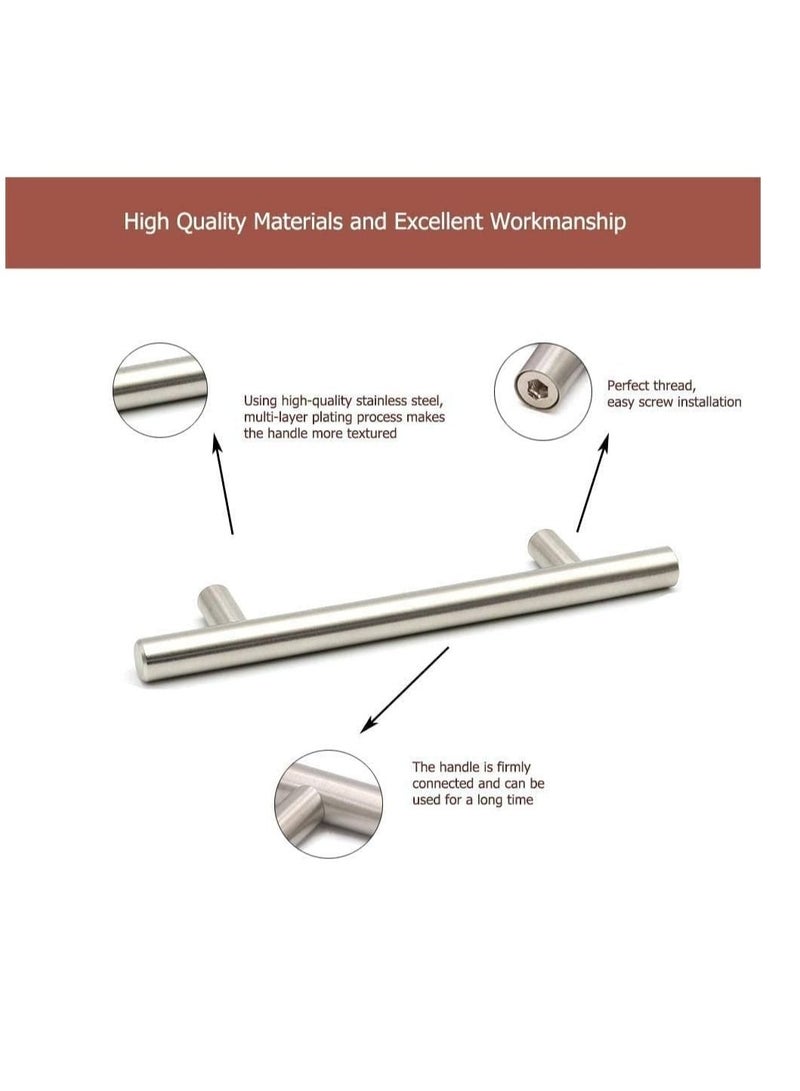 High Quality Materials and Excellent Workmanship

Using high-quality stainless steel, multi-layer plating process makes the handle more textured

Perfect thread, easy screw installation

The handle is firmly connected and can be used for a long time