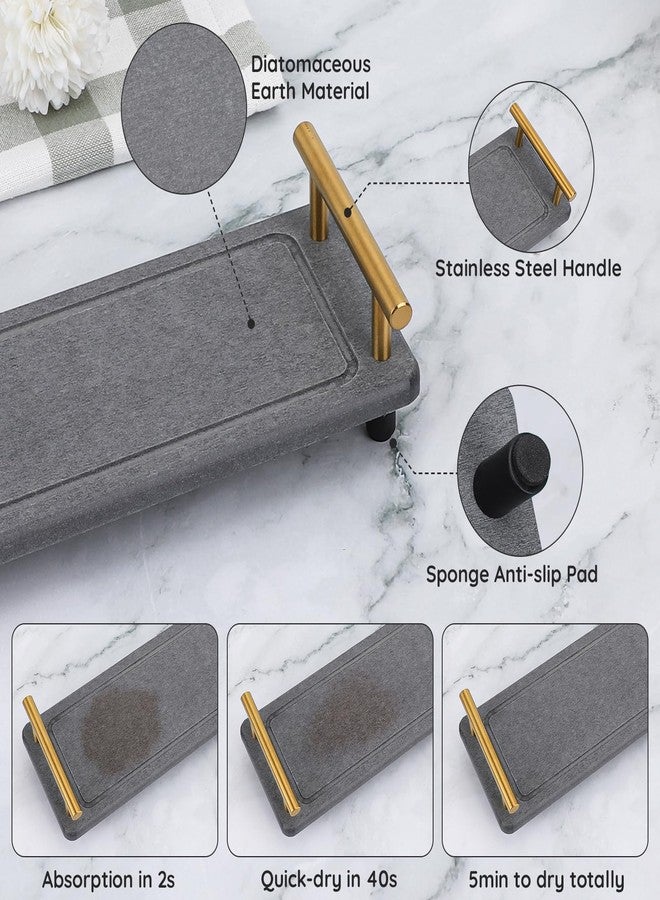 Diatomaceous Earth Material

Stainless Steel Handle

Sponge Anti-slip Pad

Absorption in 2s

Quick-dry in 40s

5min to dry totally