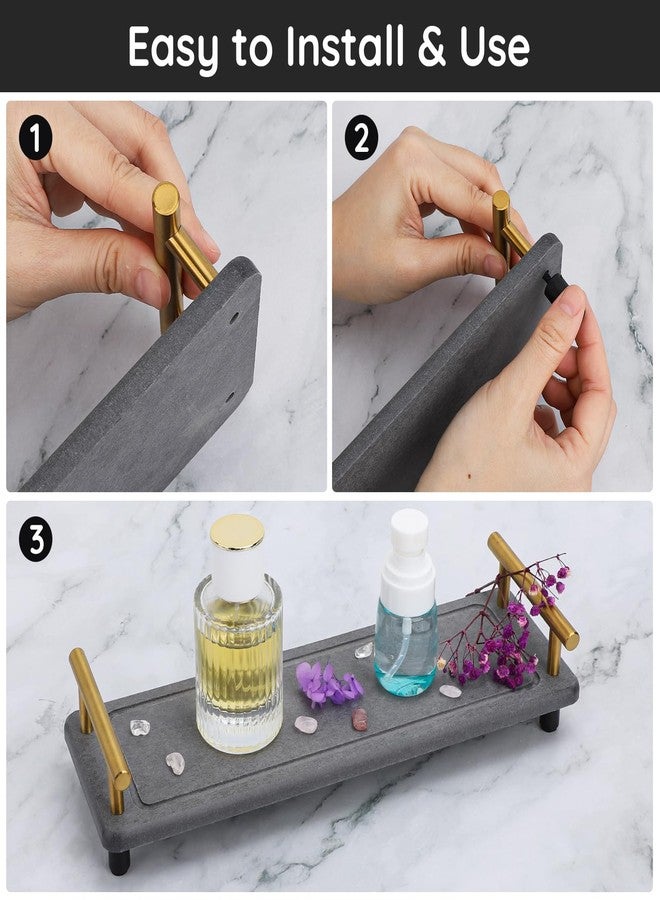 Easy to Install & Use

1

2

3