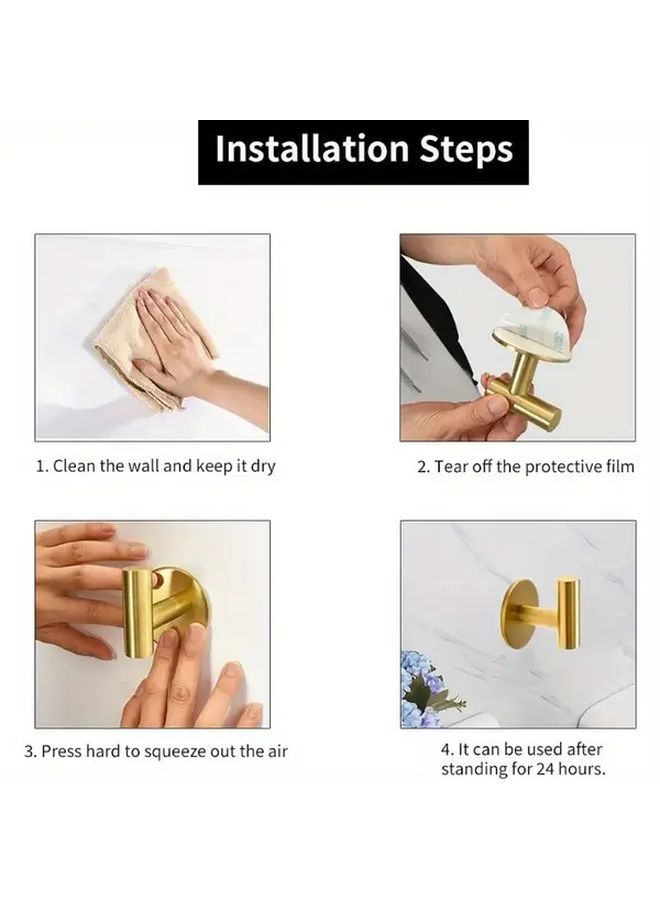 Installation Steps

1. Clean the wall and keep it dry

2. Tear off the protective film

3. Press hard to squeeze out the air

4. It can be used after standing for 24 hours.