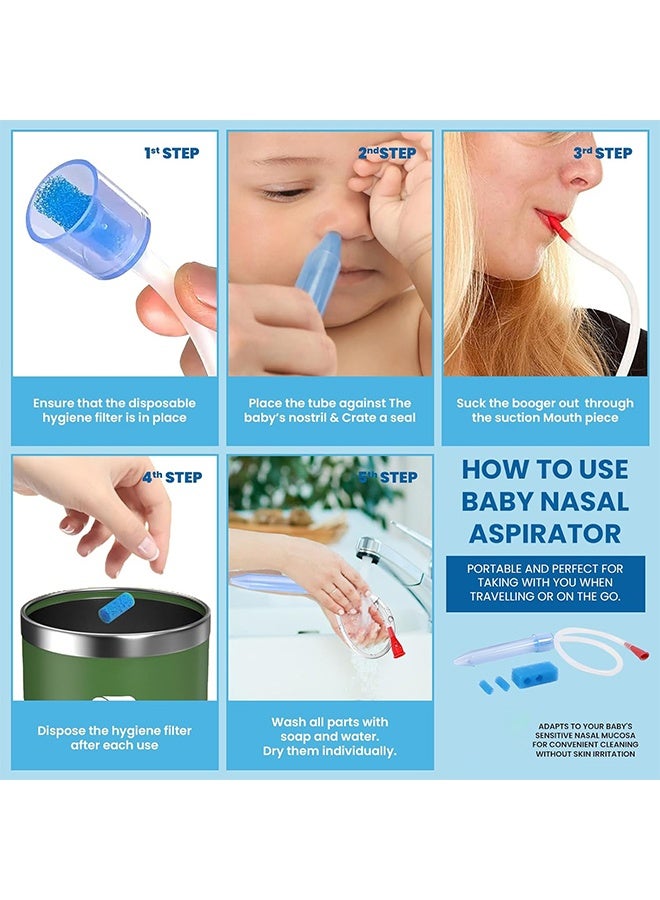 1st STEP

Ensure that the disposable hygiene filter is in place

2nd STEP

Place the tube against The baby's nostril & Crate a seal

3rd STEP

Suck the booger out through the suction Mouth piece

4th STEP

Dispose the hygiene filter after each use

5th STEP

Wash all parts with soap and water. Dry them individually.

HOW TO USE BABY NASAL ASPIRATOR

PORTABLE AND PERFECT FOR TAKING WITH YOU WHEN TRAVELLING OR ON THE GO.

ADAPTS TO YOUR BABY'S SENSITIVE NASAL MUCOSA FOR CONVENIENT CLEANING WITHOUT SKIN IRRITATION