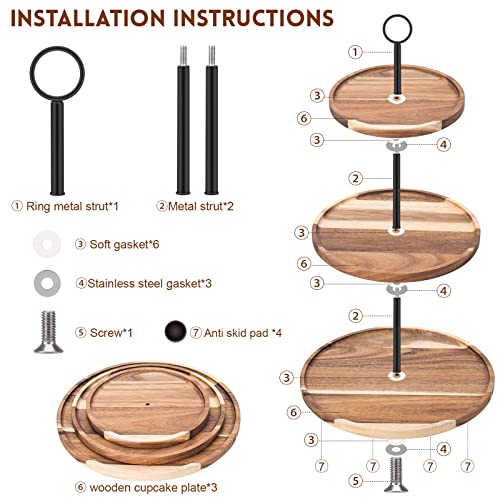 INSTALLATION INSTRUCTIONS

① Ring metal strut*1

②Metal strut*2

③ Soft gasket*6

④Stainless steel gasket*3

⑤ Screw*1

⑦ Anti skid pad *4

⑥ wooden cupcake plate*3

①
③
⑥
③ ④
②
③
⑥
③ ④
②
③
⑥
③ ④
⑦ ⑦ ⑦ ⑦
⑤