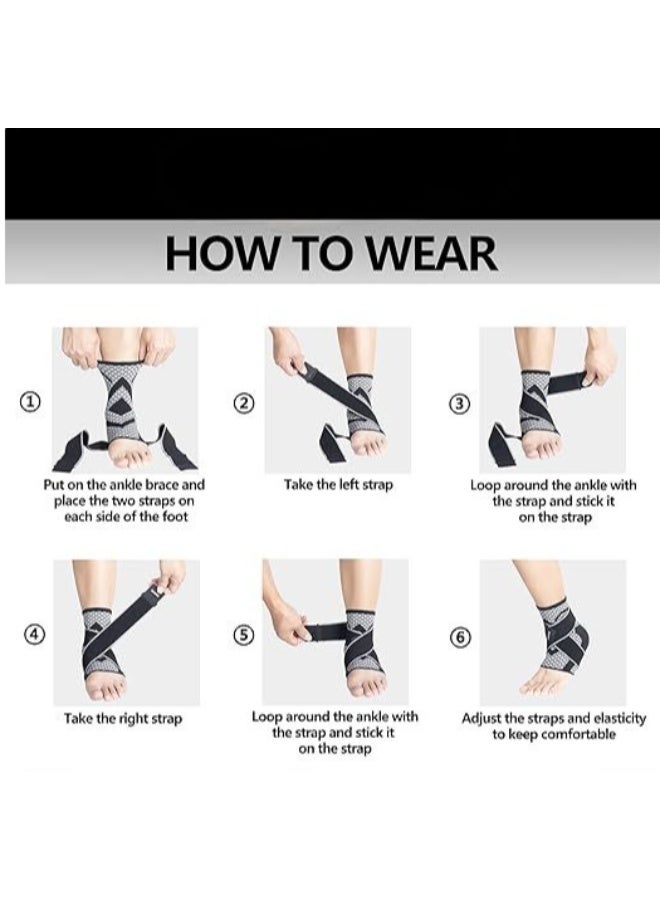 HOW TO WEAR

①

Put on the ankle brace and place the two straps on each side of the foot

②

Take the left strap

③

Loop around the ankle with the strap and stick it on the strap

④

Take the right strap

⑤

Loop around the ankle with the strap and stick it on the strap

⑥

Adjust the straps and elasticity to keep comfortable