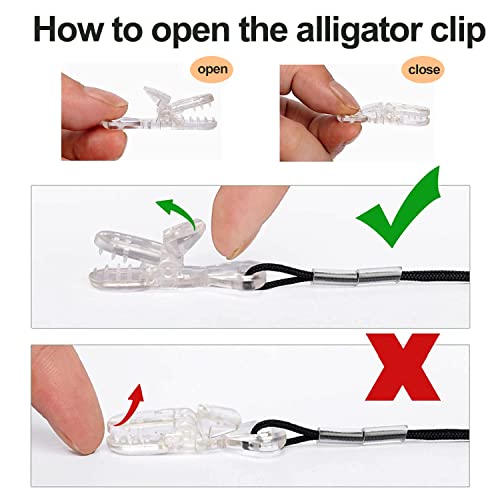 How to open the alligator clip

open

close