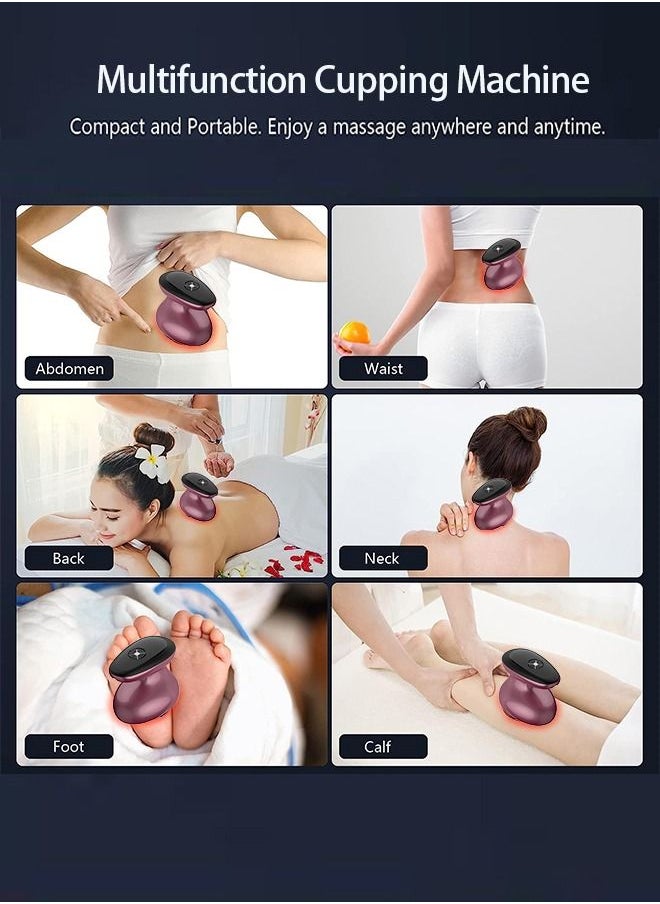 Multifunction Cupping Machine

Compact and Portable. Enjoy a massage anywhere and anytime.

Abdomen

Waist

Back

Neck

Foot

Calf