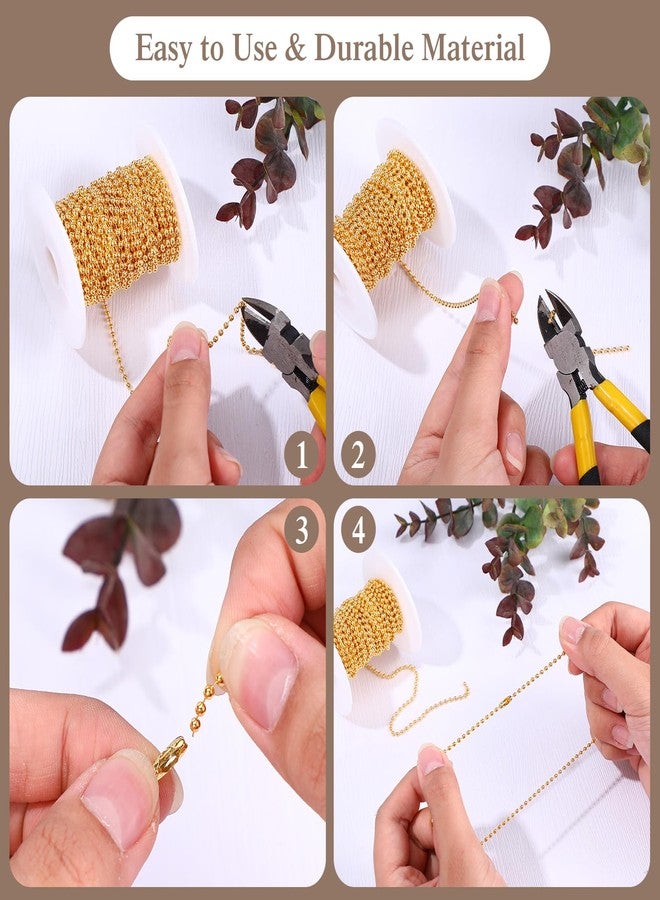 Easy to Use & Durable Material

1

2

3

4