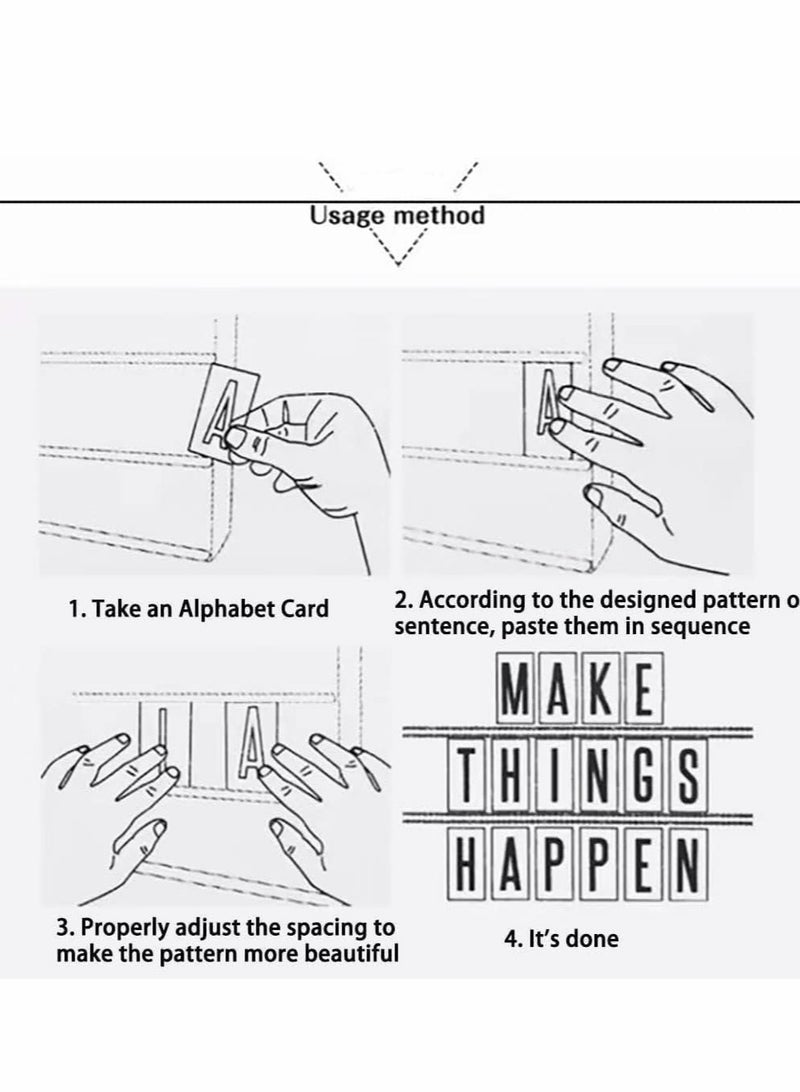 Usage method

A

A

1. Take an Alphabet Card

2. According to the designed pattern o sentence, paste them in sequence

I A

MAKE
THINGS
HAPPEN

3. Properly adjust the spacing to make the pattern more beautiful

4. It's done