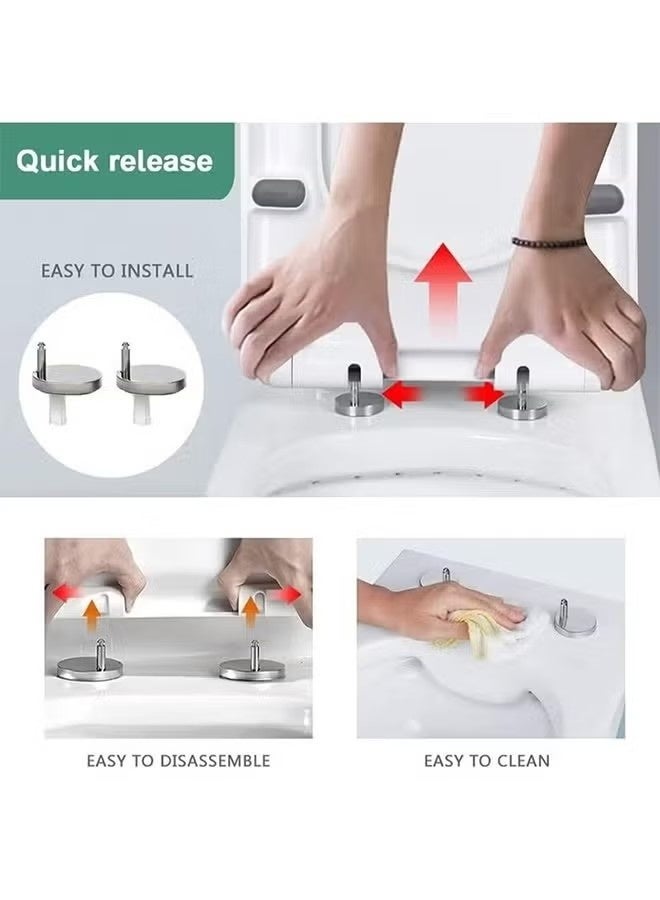 Quick release

EASY TO INSTALL

EASY TO DISASSEMBLE

EASY TO CLEAN