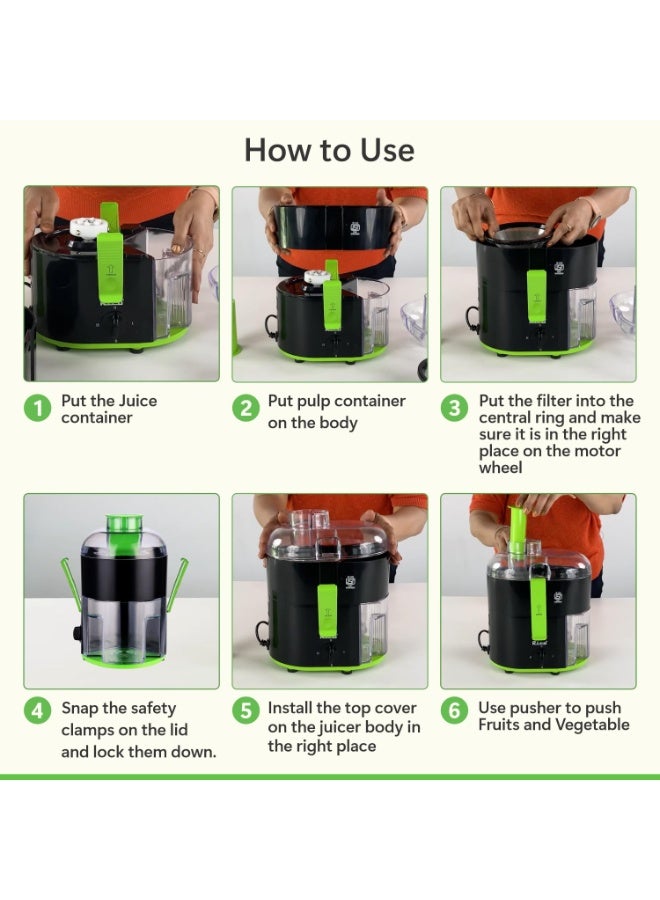 How to Use

1 Put the Juice container

2 Put pulp container on the body

3 Put the filter into the central ring and make sure it is in the right place on the motor wheel

4 Snap the safety clamps on the lid and lock them down.

5 Install the top cover on the juicer body in the right place

6 Use pusher to push Fruits and Vegetable