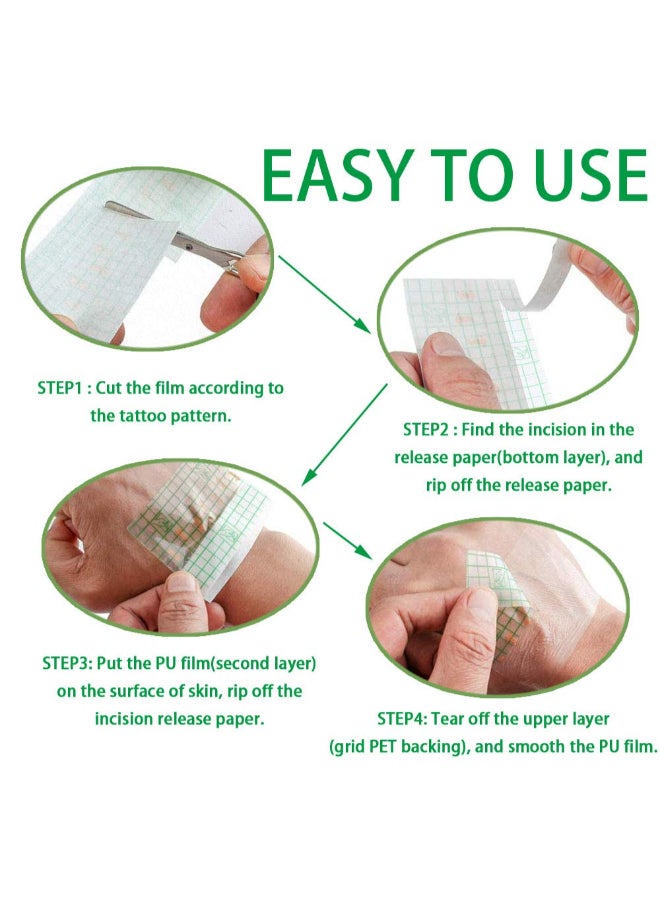 EASY TO USE

STEP1 : Cut the film according to the tattoo pattern.

STEP2 : Find the incision in the release paper(bottom layer), and rip off the release paper.

STEP3: Put the PU film(second layer) on the surface of skin, rip off the incision release paper.

STEP4: Tear off the upper layer (grid PET backing), and smooth the PU film.