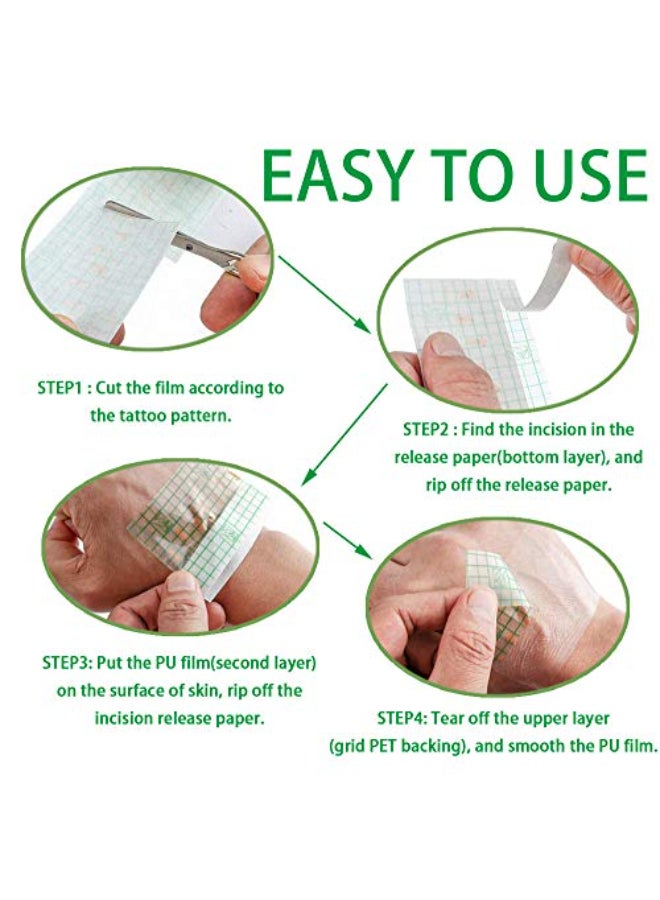 EASY TO USE

STEP1 : Cut the film according to the tattoo pattern.

STEP2 : Find the incision in the release paper(bottom layer), and rip off the release paper.

STEP3: Put the PU film(second layer) on the surface of skin, rip off the incision release paper.

STEP4: Tear off the upper layer (grid PET backing), and smooth the PU film.