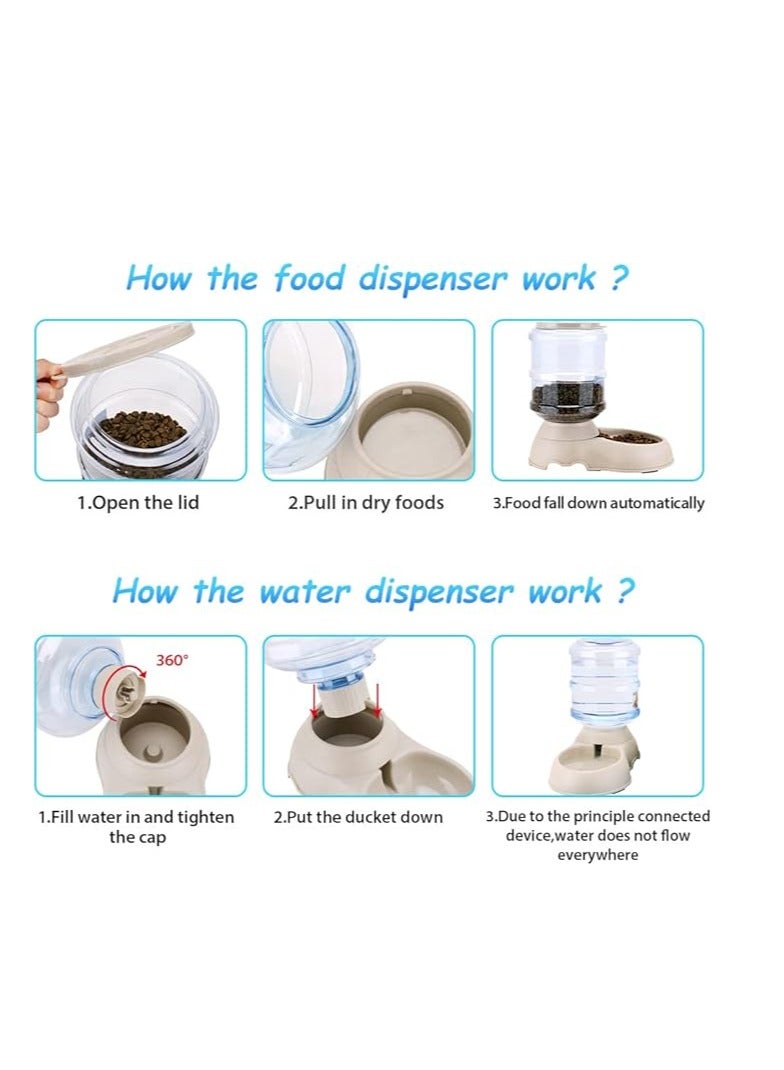 How the food dispenser work ?

1.Open the lid

2.Pull in dry foods

3.Food fall down automatically

How the water dispenser work ?

360°

1.Fill water in and tighten the cap

2.Put the ducket down

3.Due to the principle connected device,water does not flow everywhere