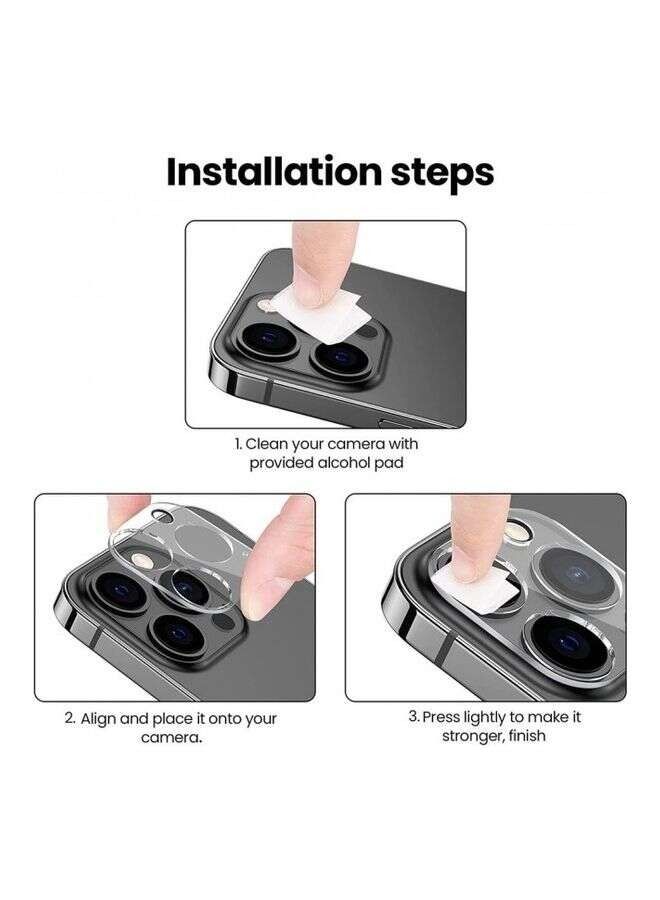 Installation steps

1. Clean your camera with provided alcohol pad

2. Align and place it onto your camera.

3. Press lightly to make it stronger, finish