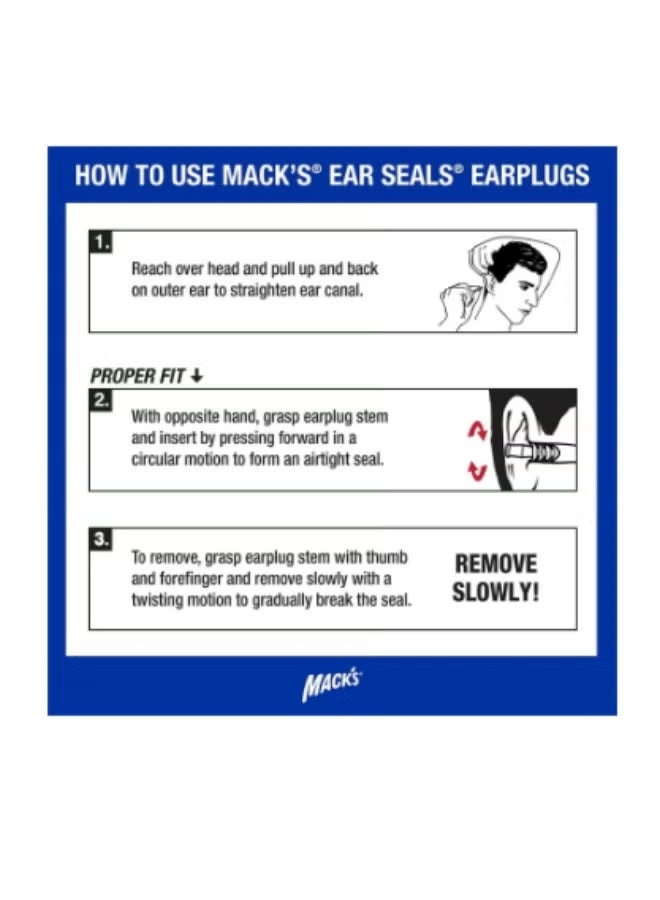 HOW TO USE MACK'S® EAR SEALS® EARPLUGS

1.
Reach over head and pull up and back on outer ear to straighten ear canal.

PROPER FIT ↓

2.
With opposite hand, grasp earplug stem and insert by pressing forward in a circular motion to form an airtight seal.

3.
To remove, grasp earplug stem with thumb and forefinger and remove slowly with a twisting motion to gradually break the seal.

REMOVE SLOWLY!

MACK'S