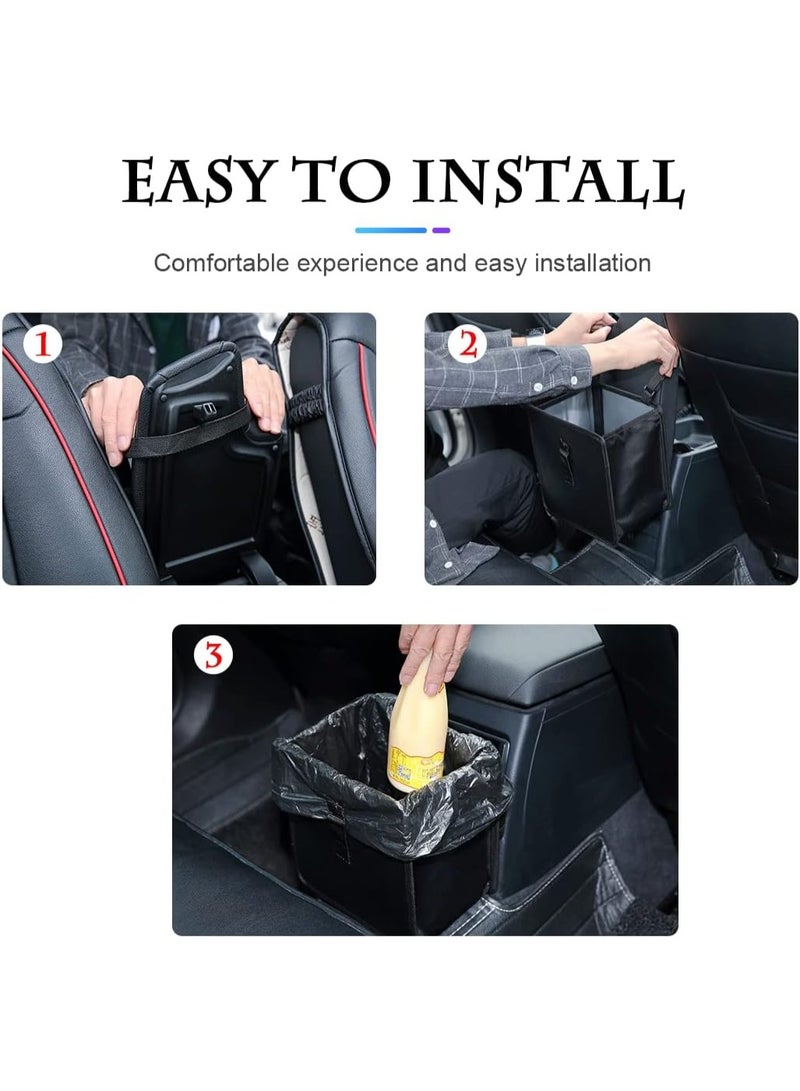 EASY TO INSTALL

Comfortable experience and easy installation

1

2

3